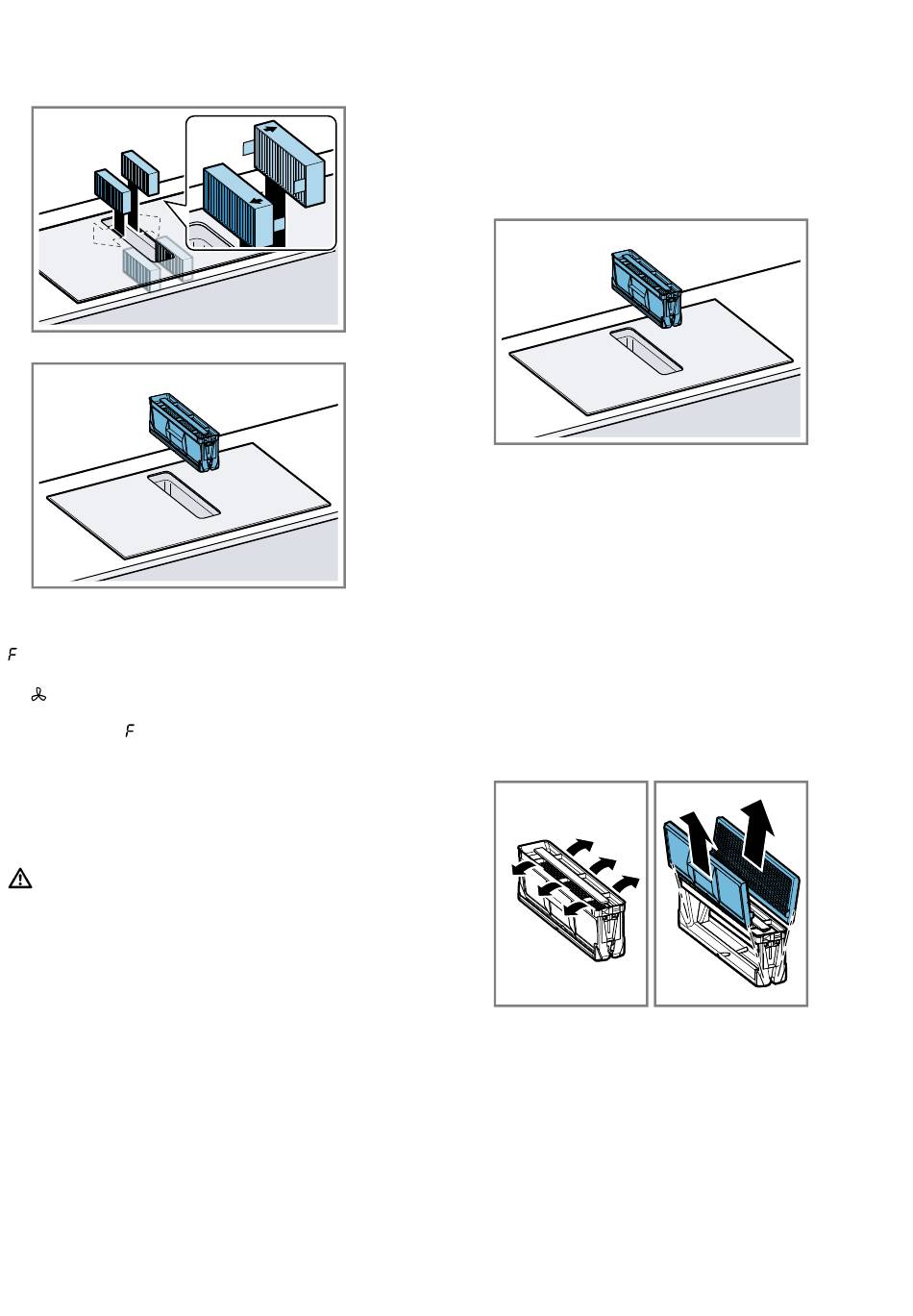 F

F