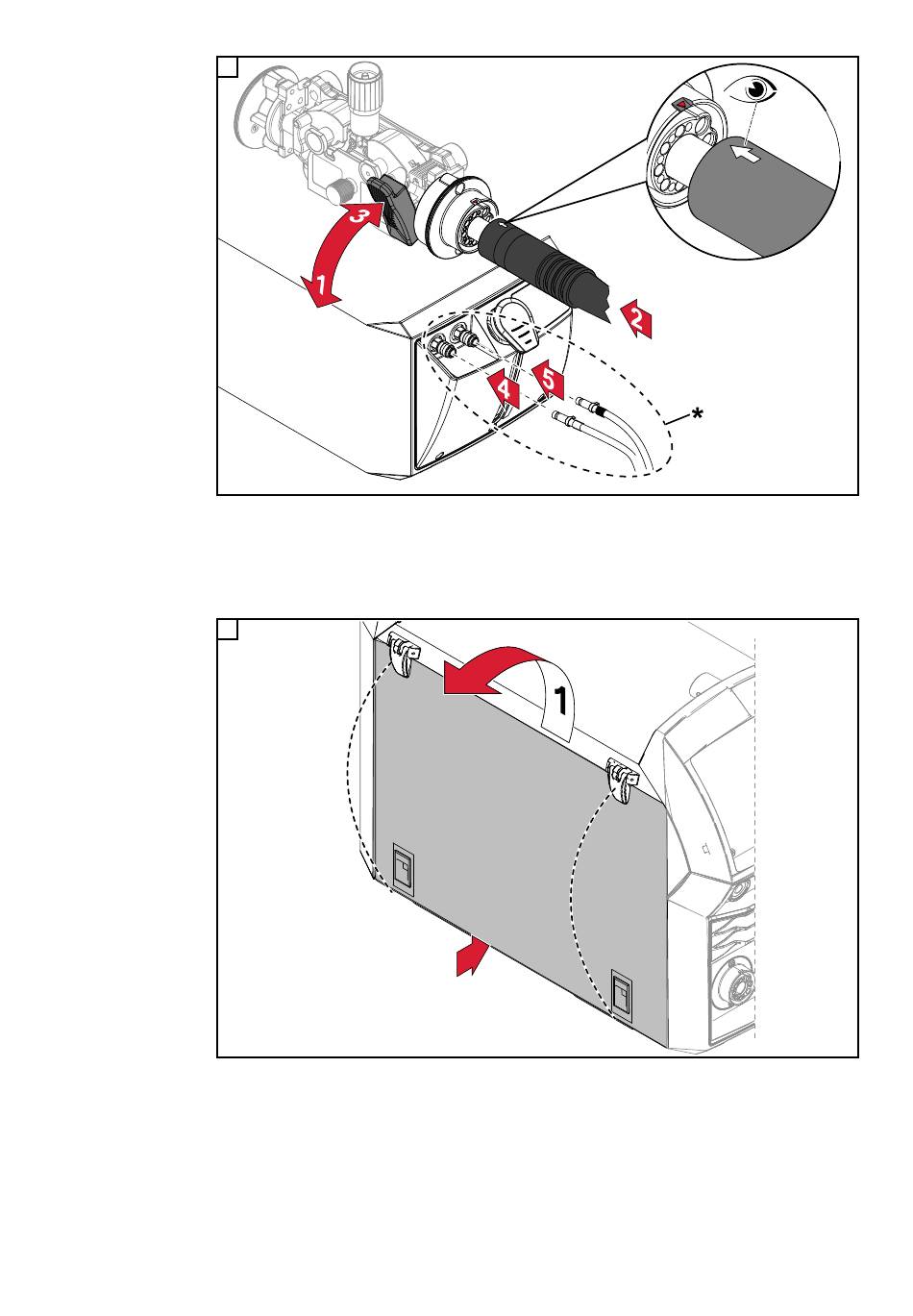 3
1
2
4
5
*

1