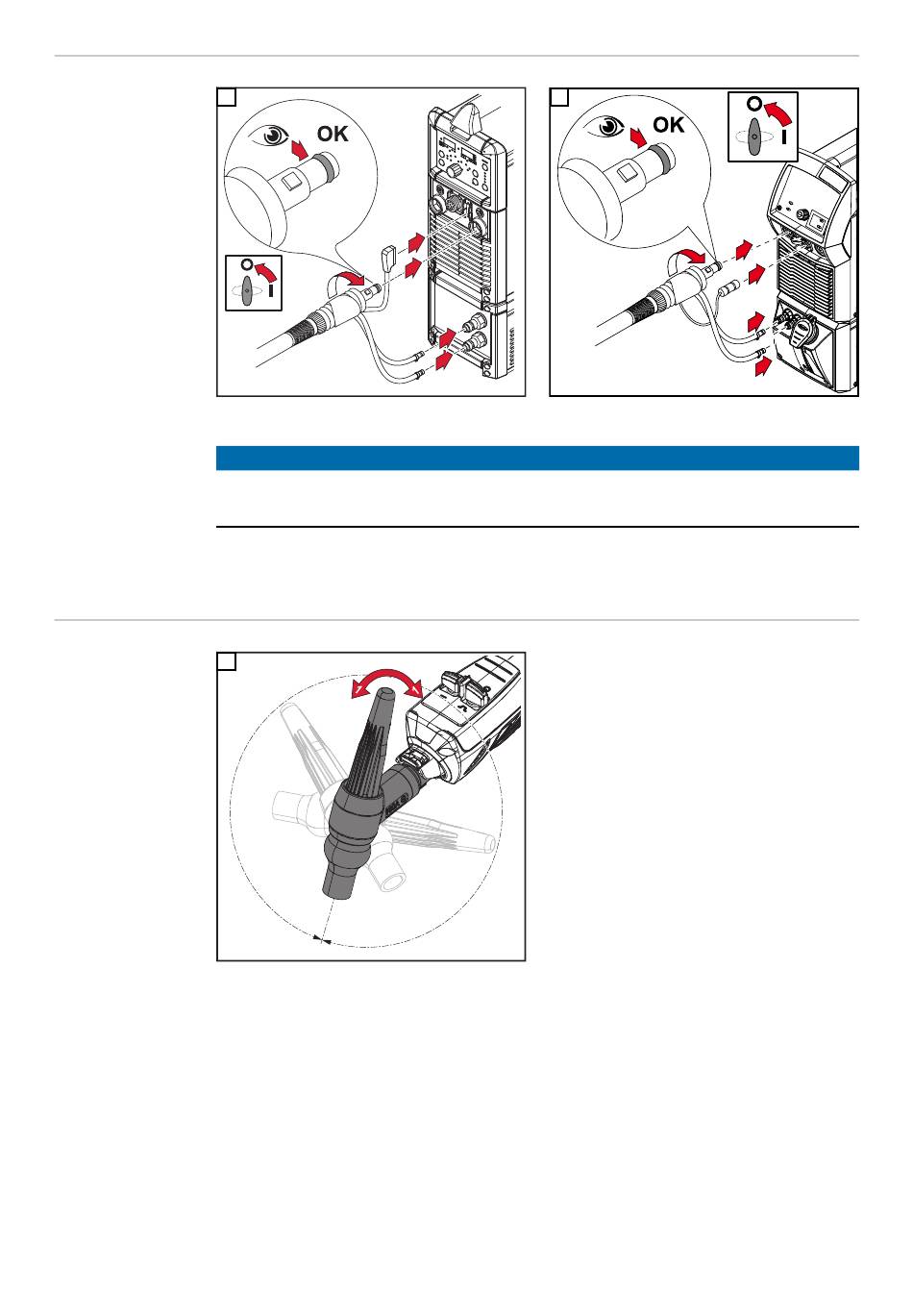 OK

O

I

OK

O

I