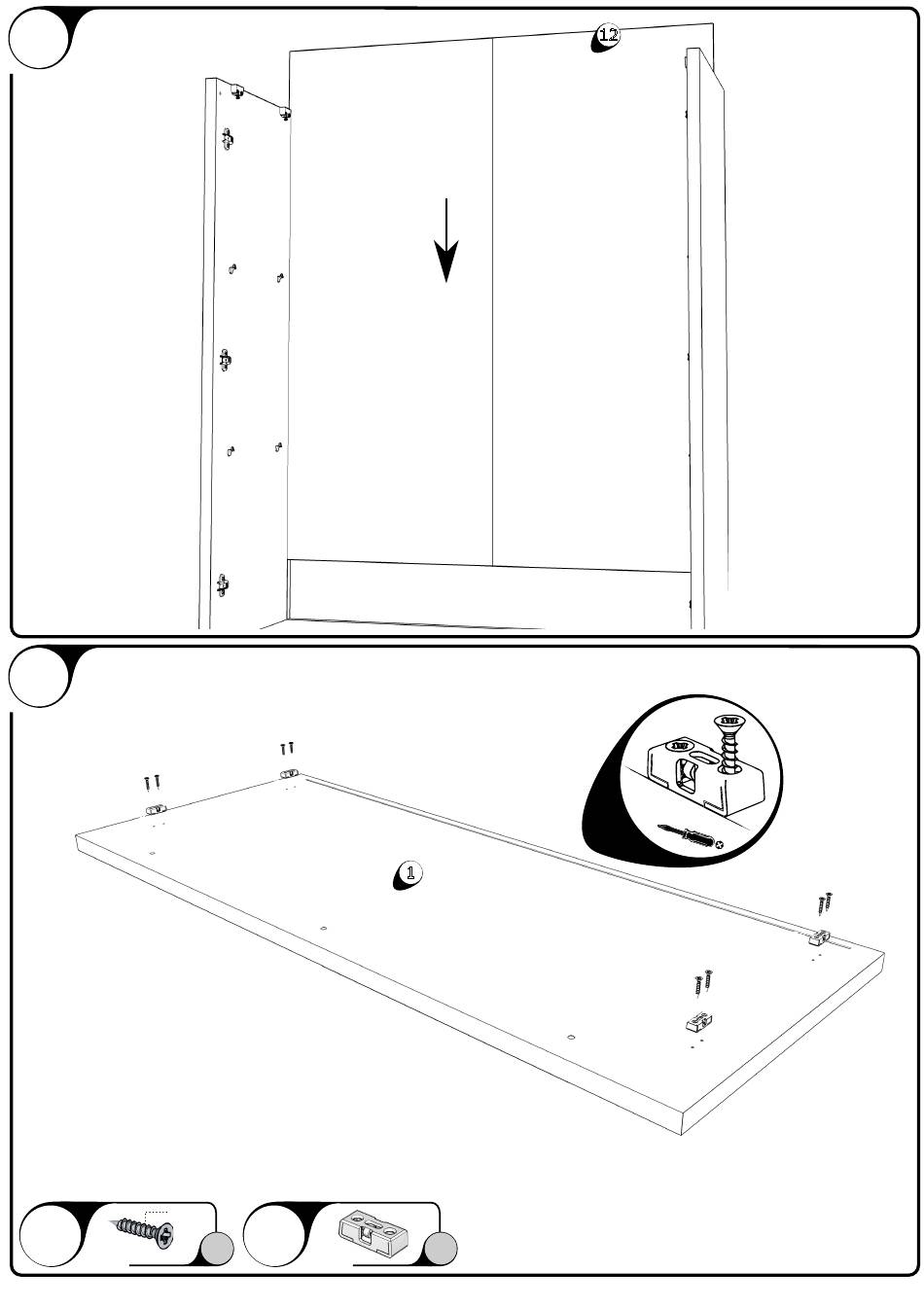 12

1