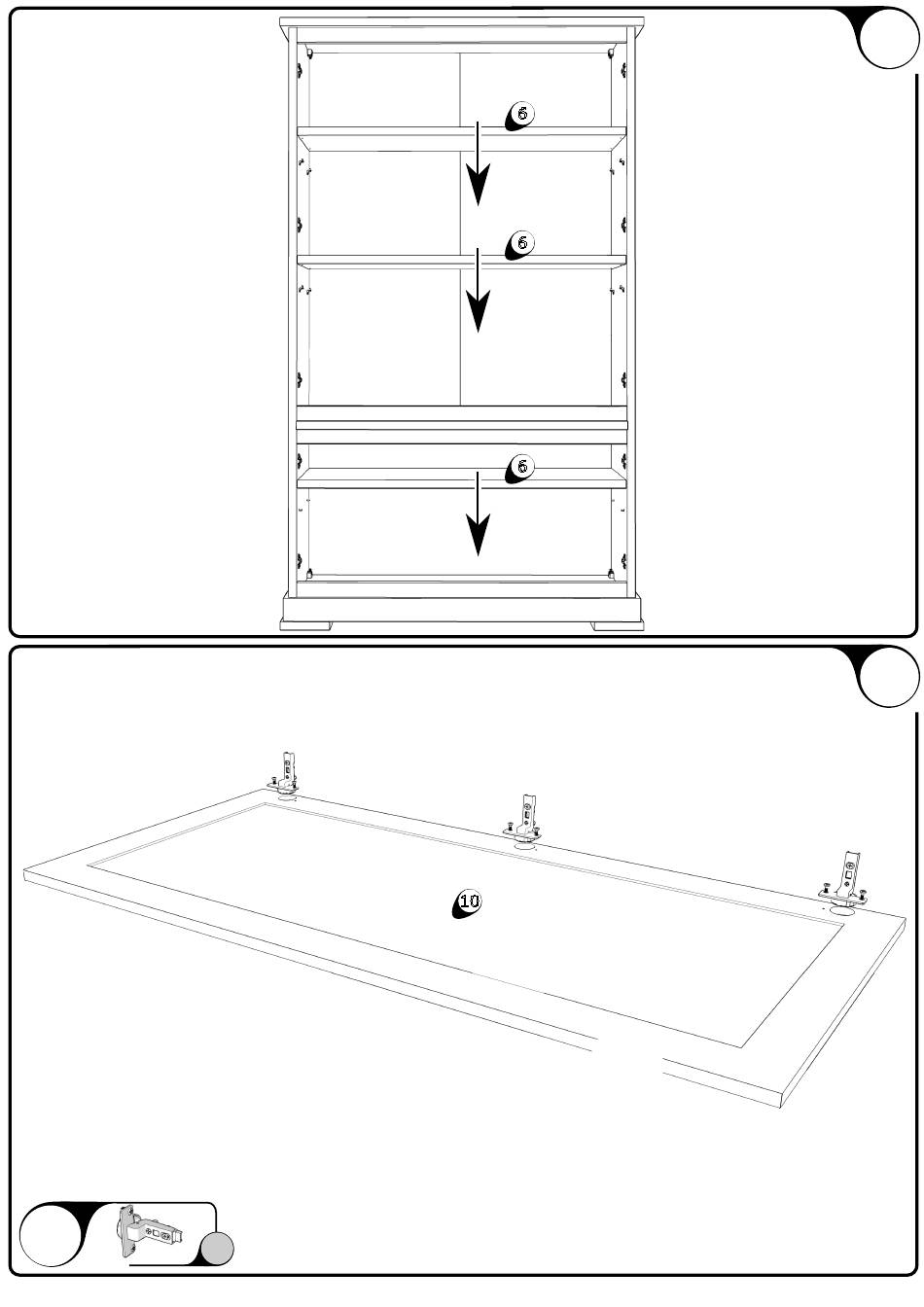 6

6

6

10