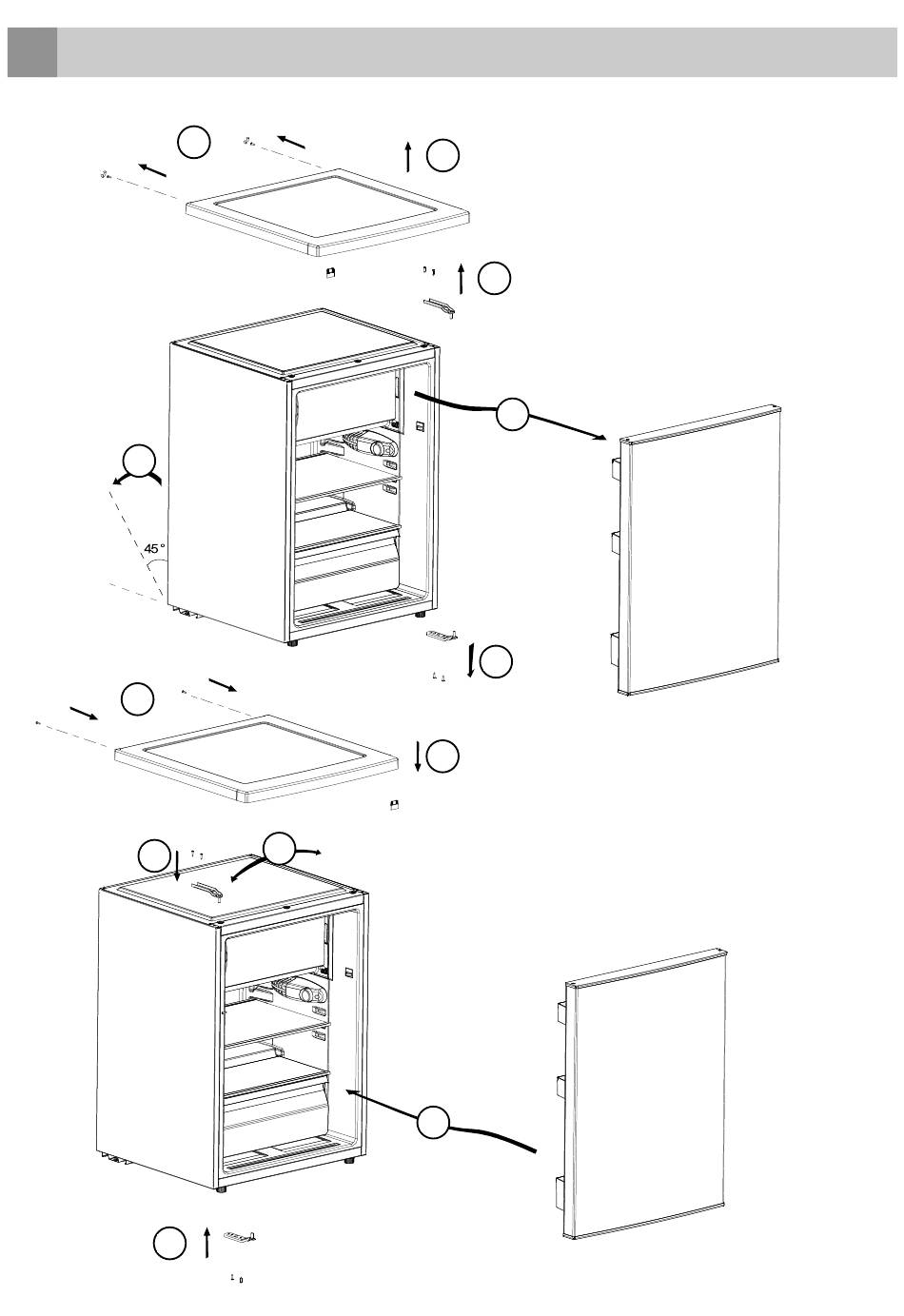 45°