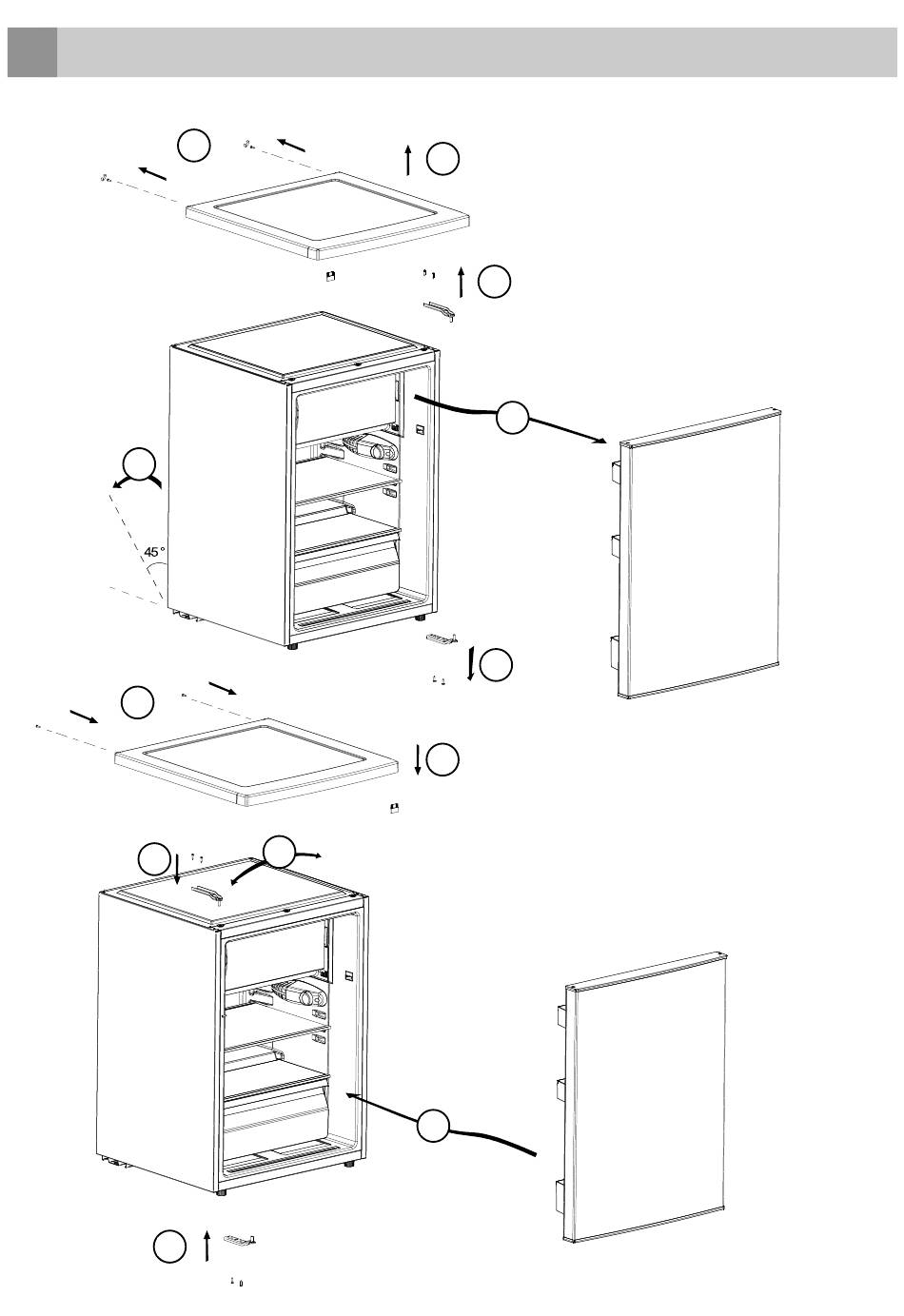 45°