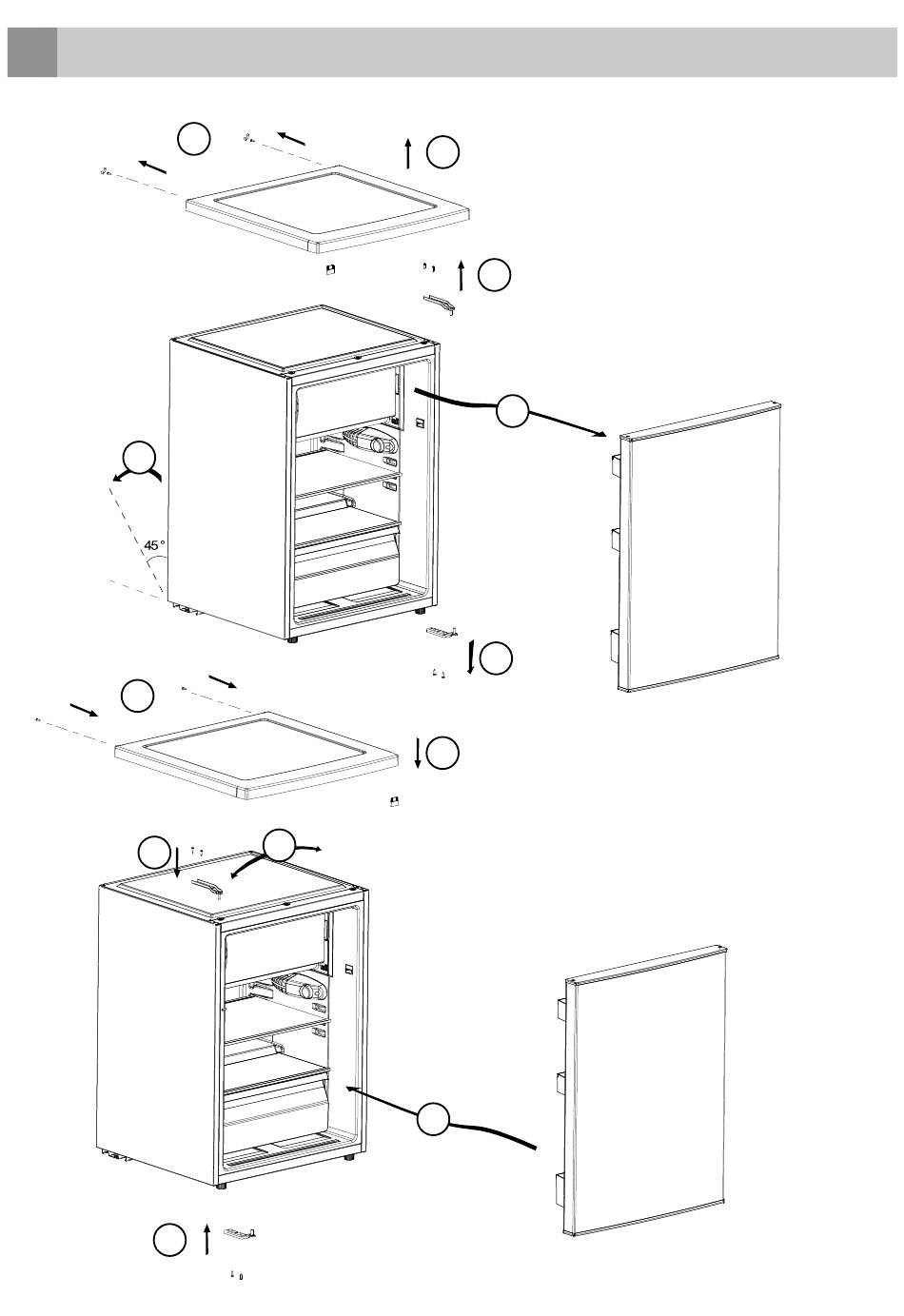 45°