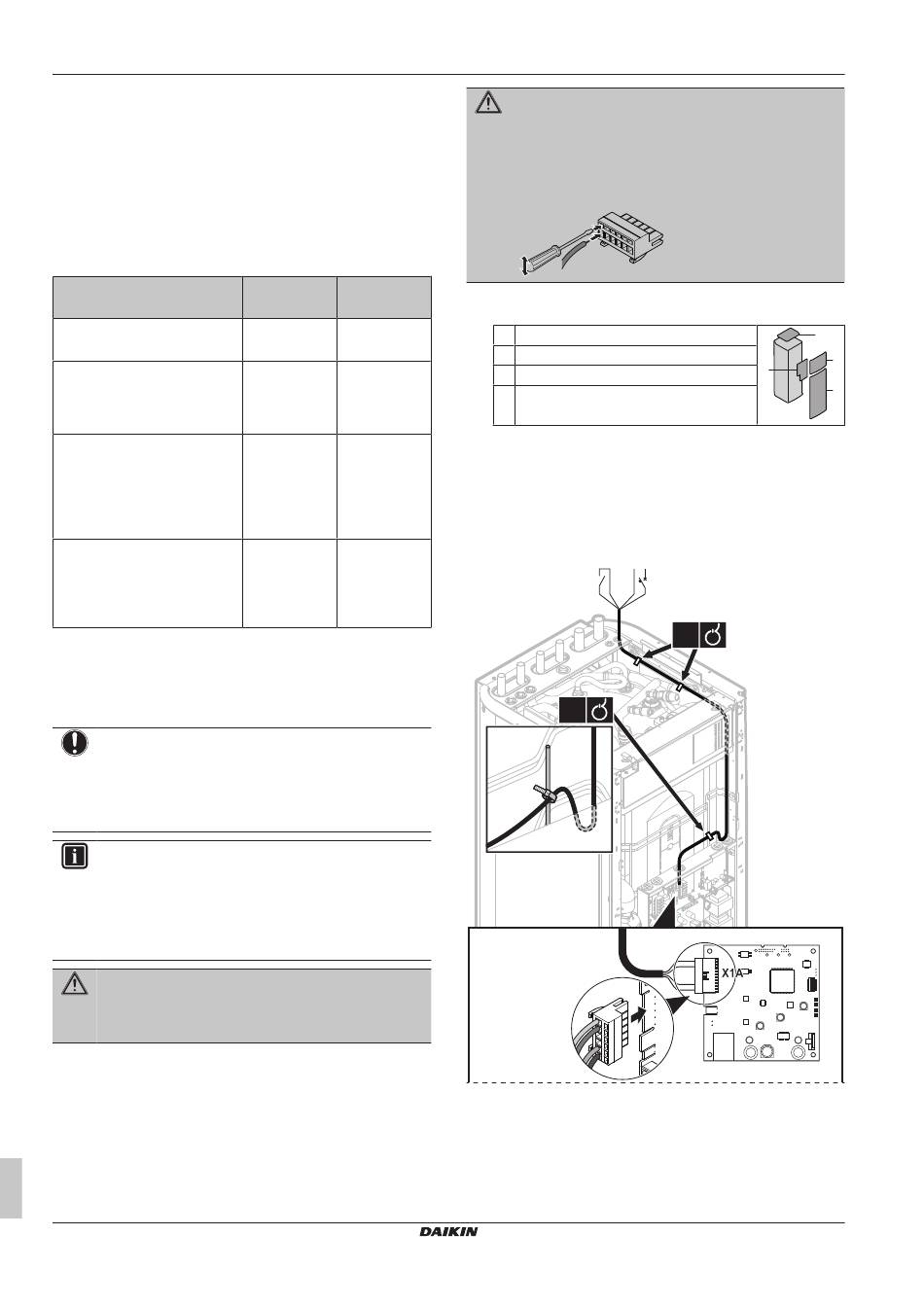 X1A

DAIKIN