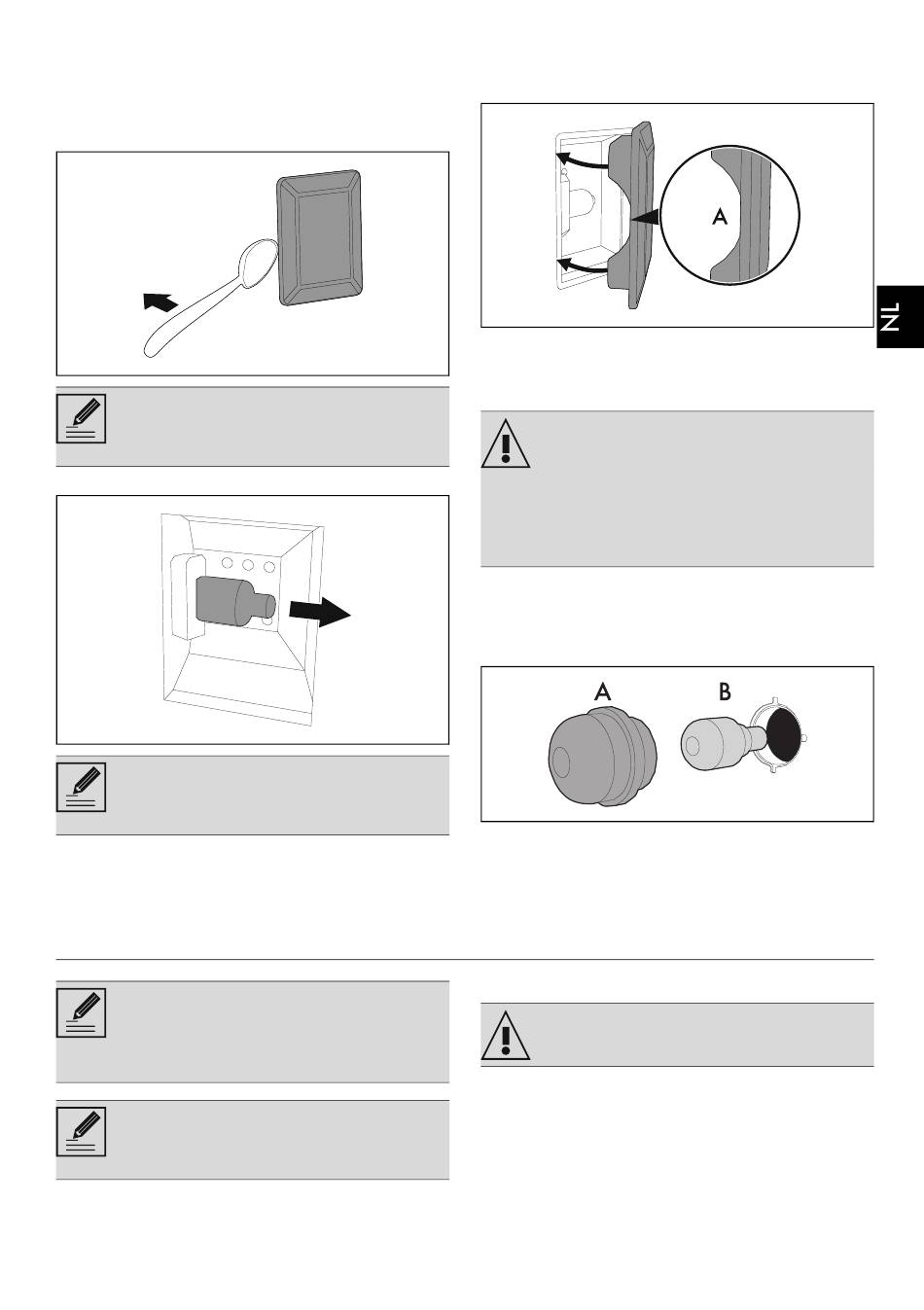 A

NL

A

B