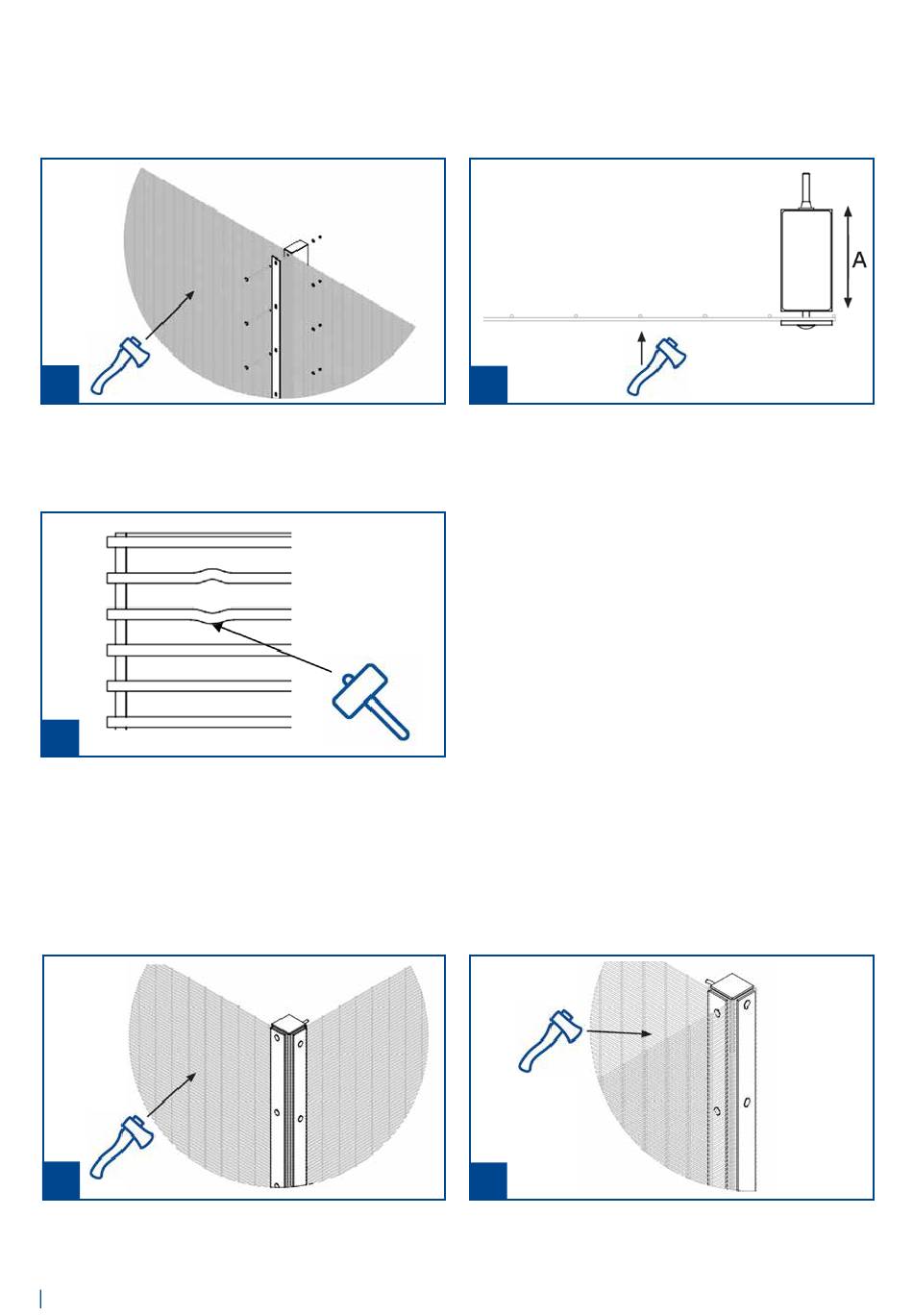 A