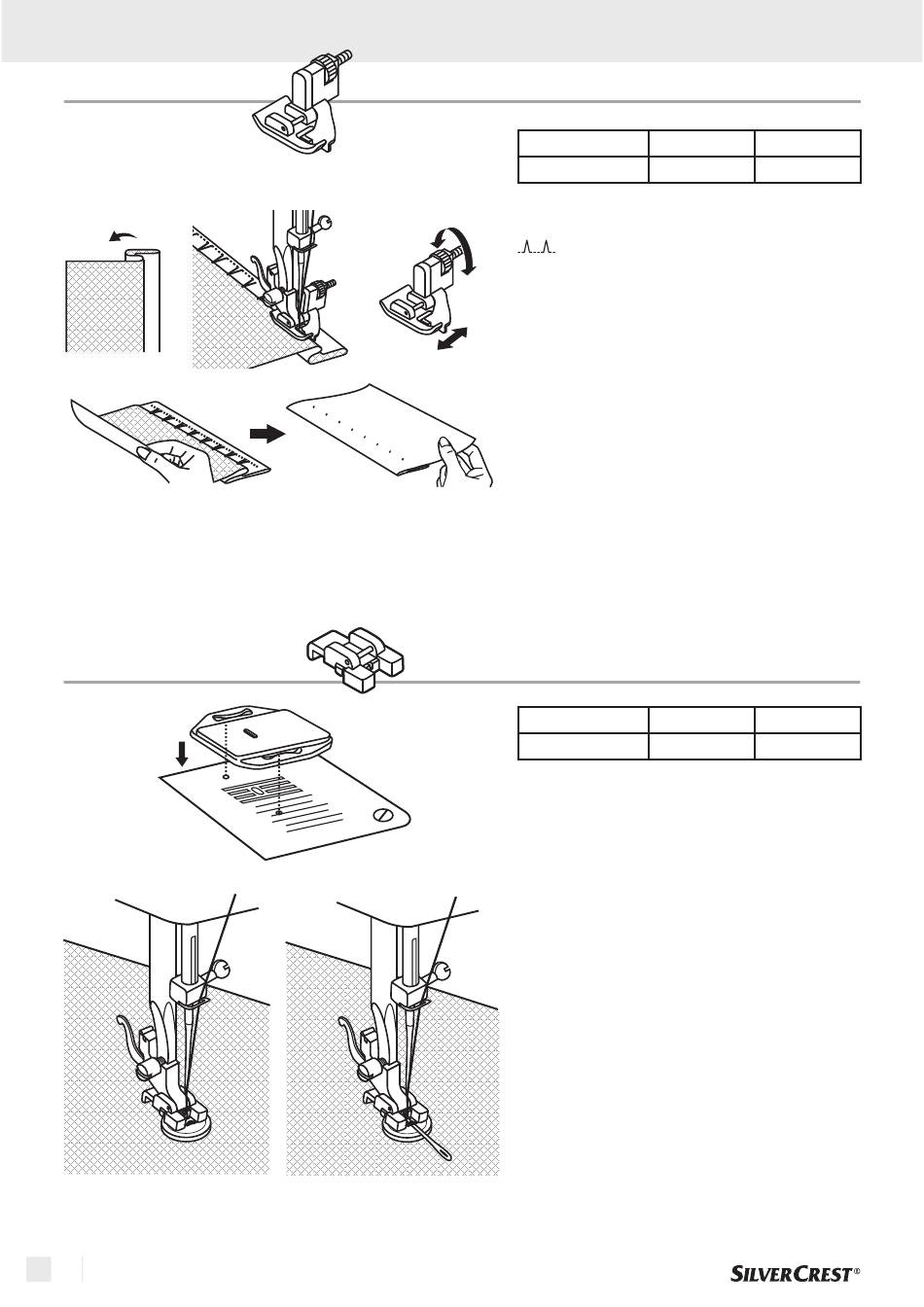 SILVERCREST®