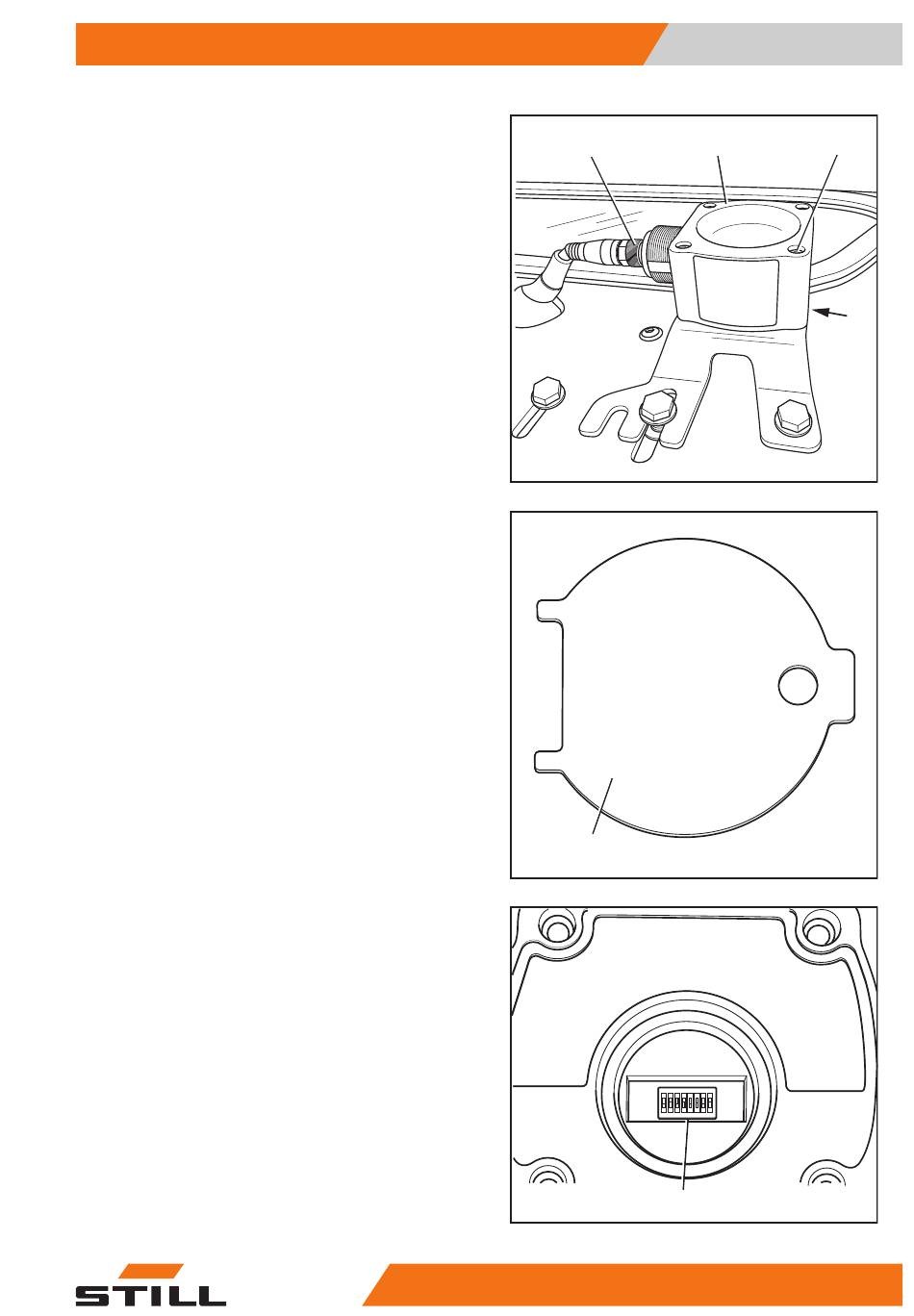 STILL