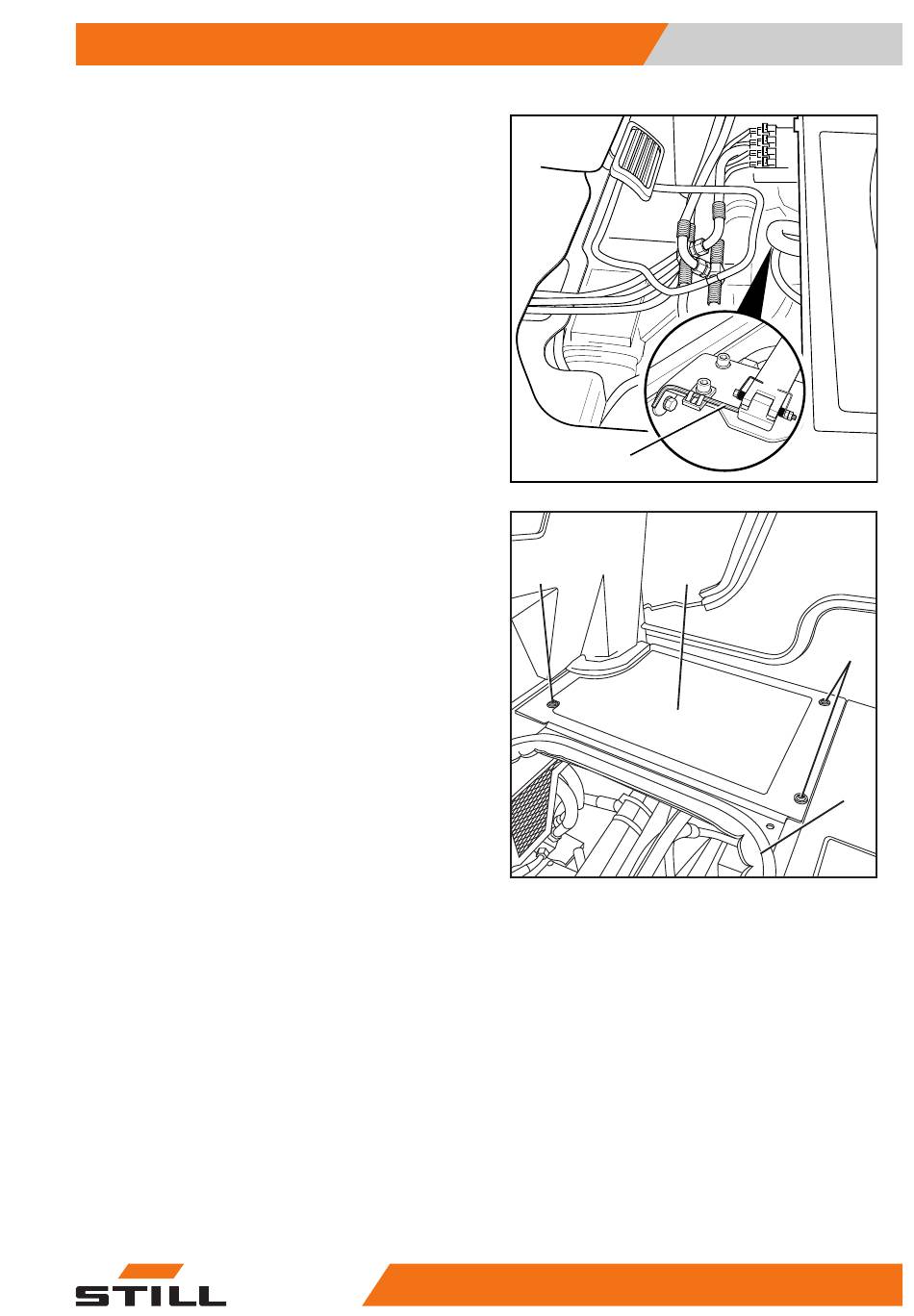 STILL