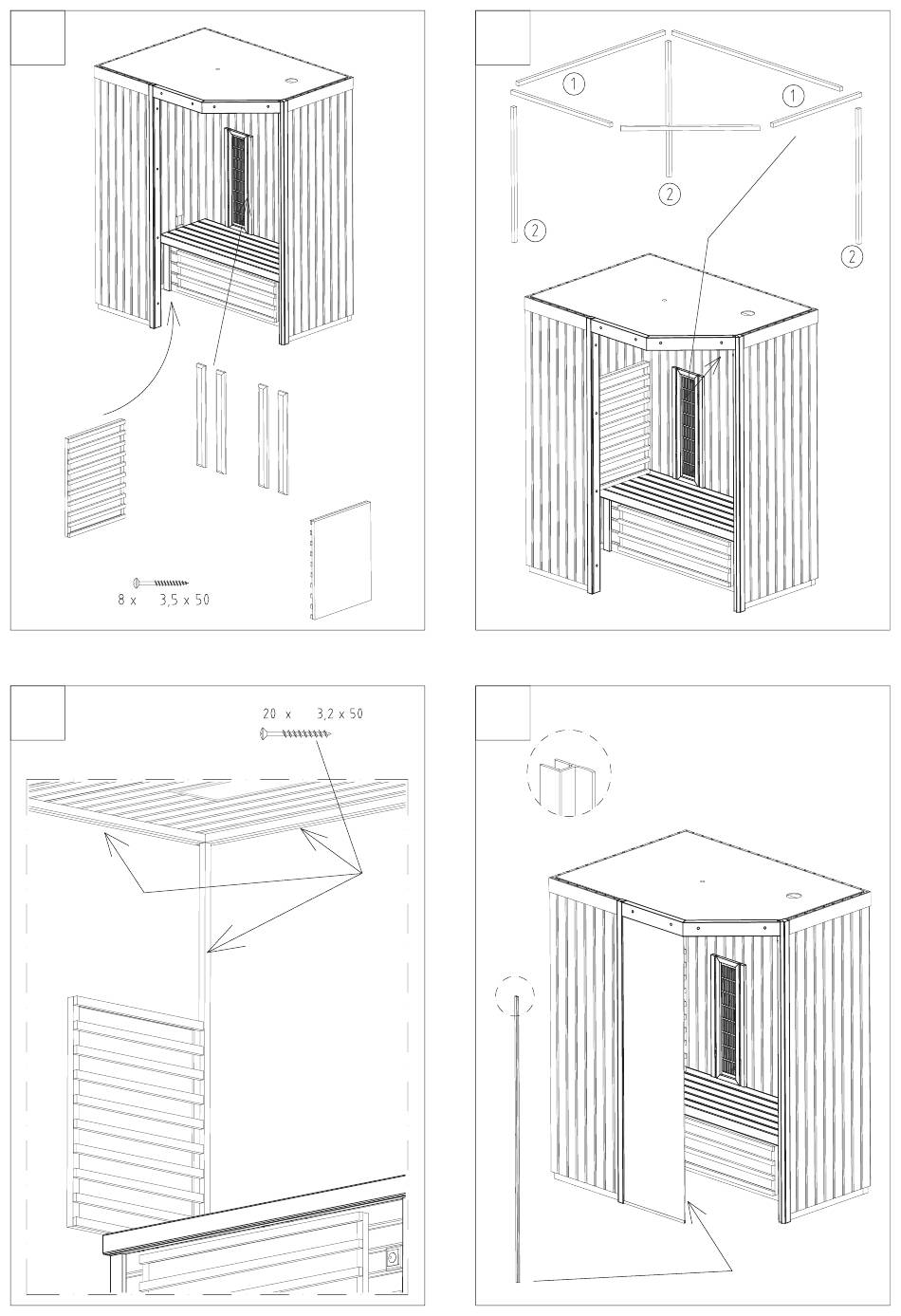 8 x 3,5 x 50

1
1
2
2
2

20 x 3,2 x 50