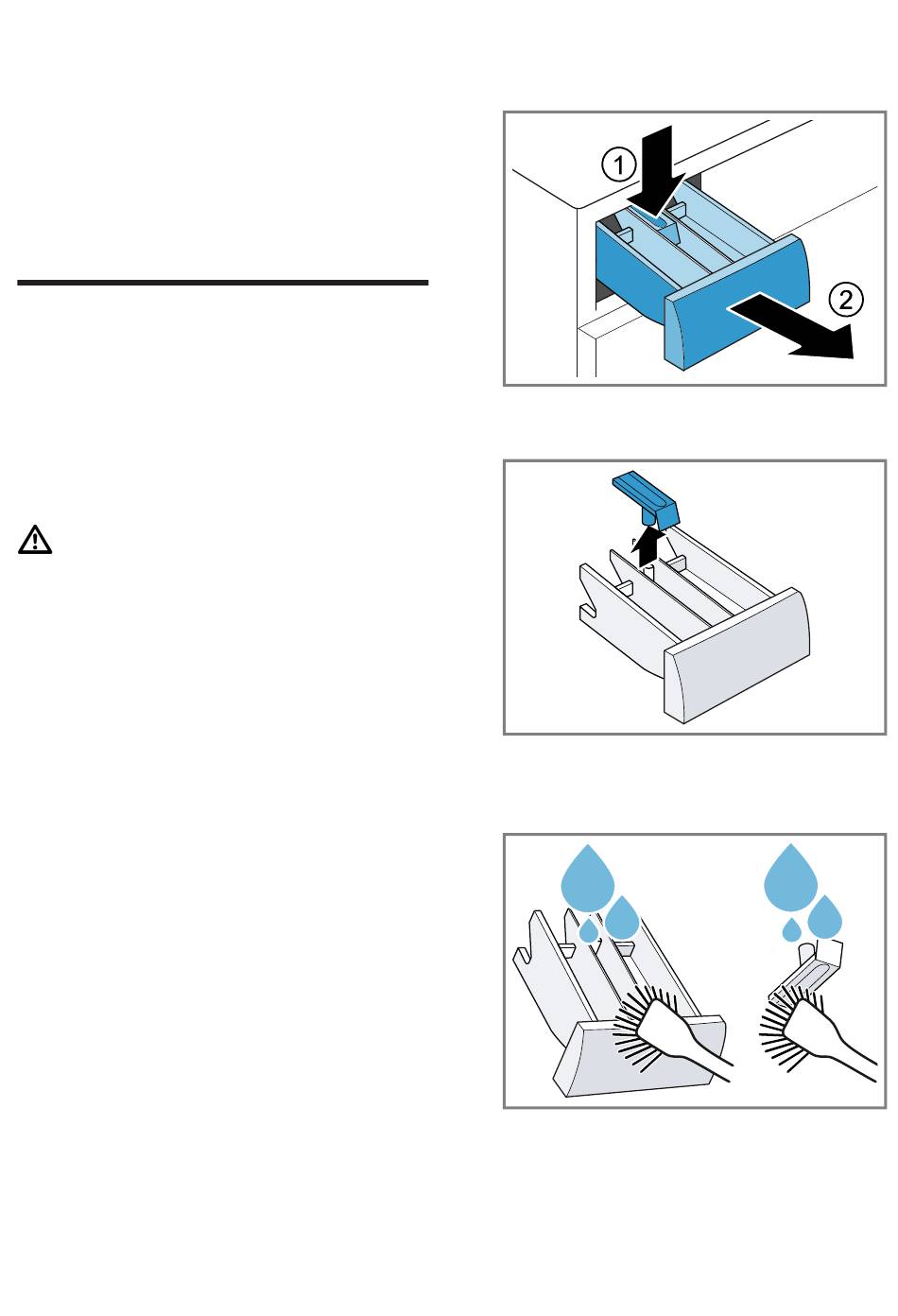 ①
②