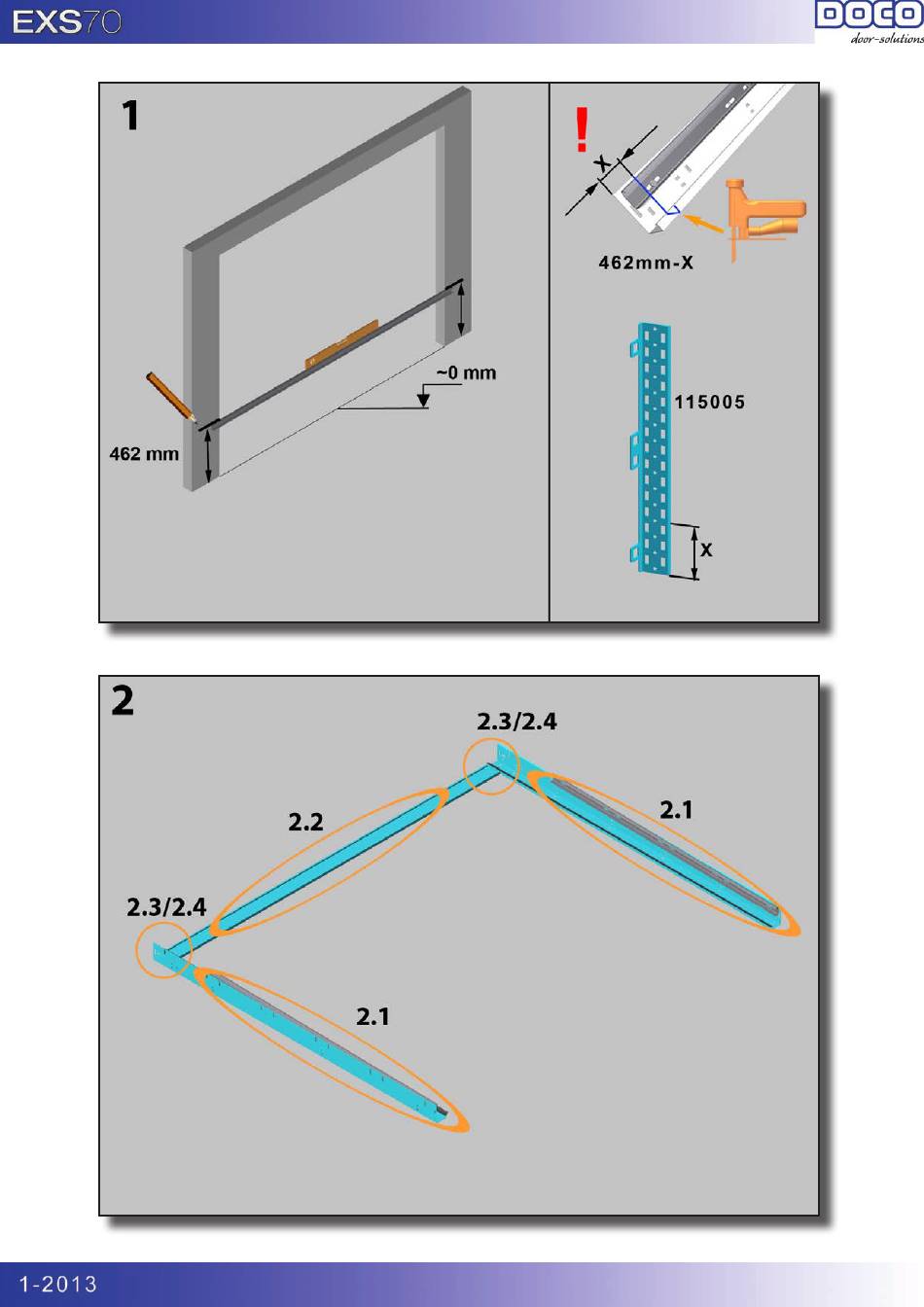 EXS70

DOCO
door-solutions

1

462 mm

~0 mm

!

X

462mm-X

115005

X

2

2.3/2.4

2.2

2.1

2.3/2.4

2.1

1-2013