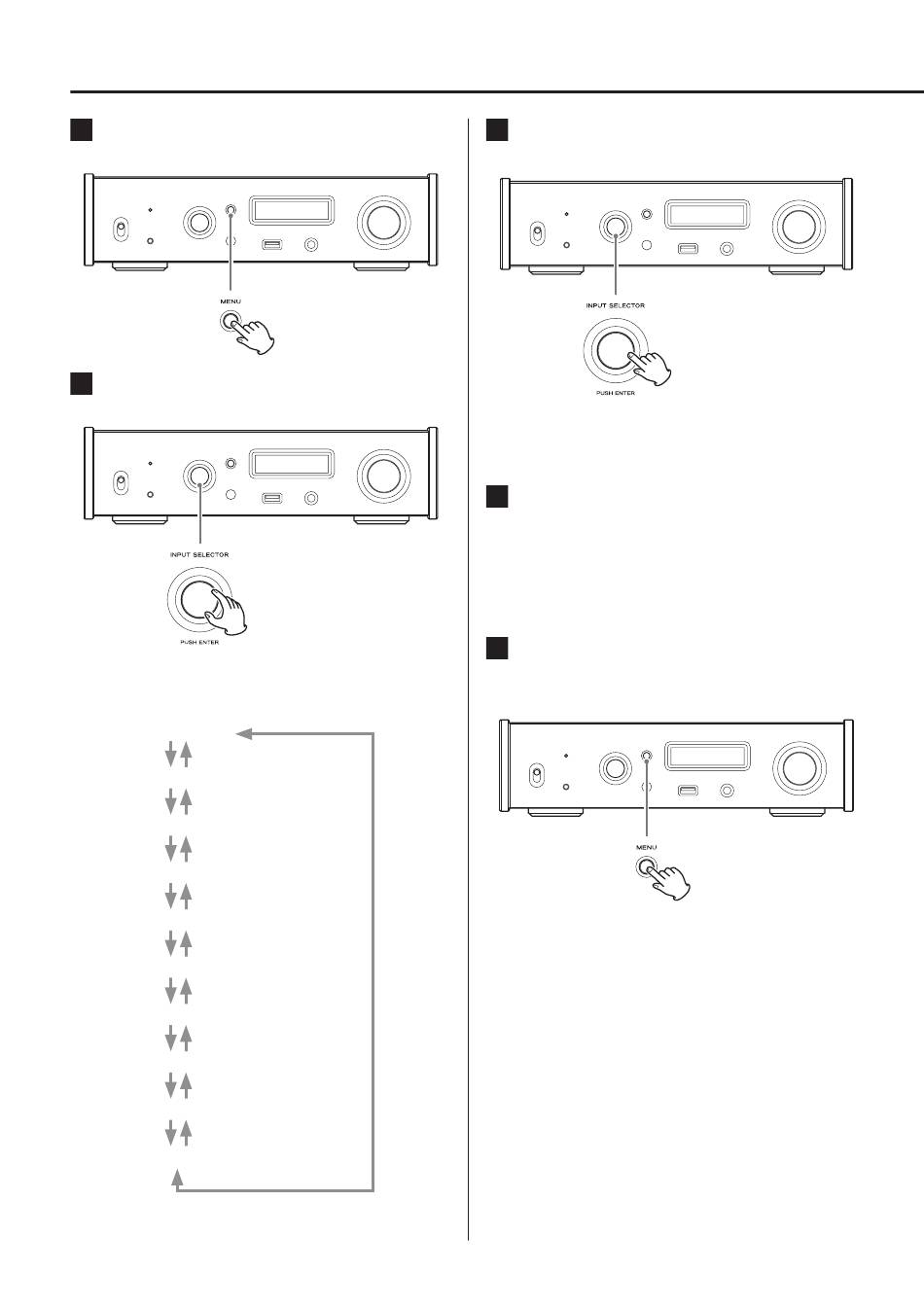 MENU

INPUT SELECTOR

PUSH ENTER

INPUT SELECTOR

PUSH ENTER

MENU