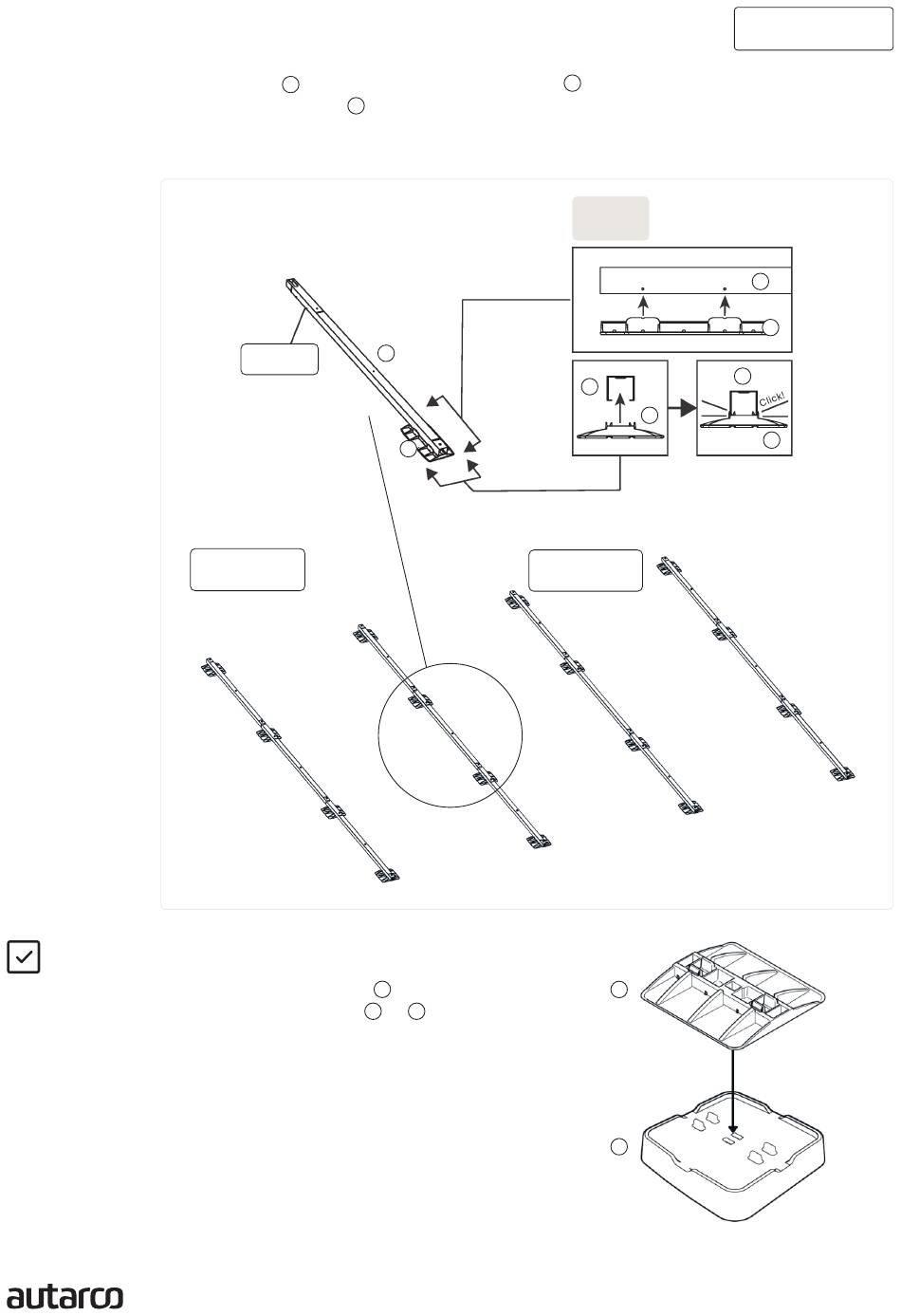 Click!

autarco