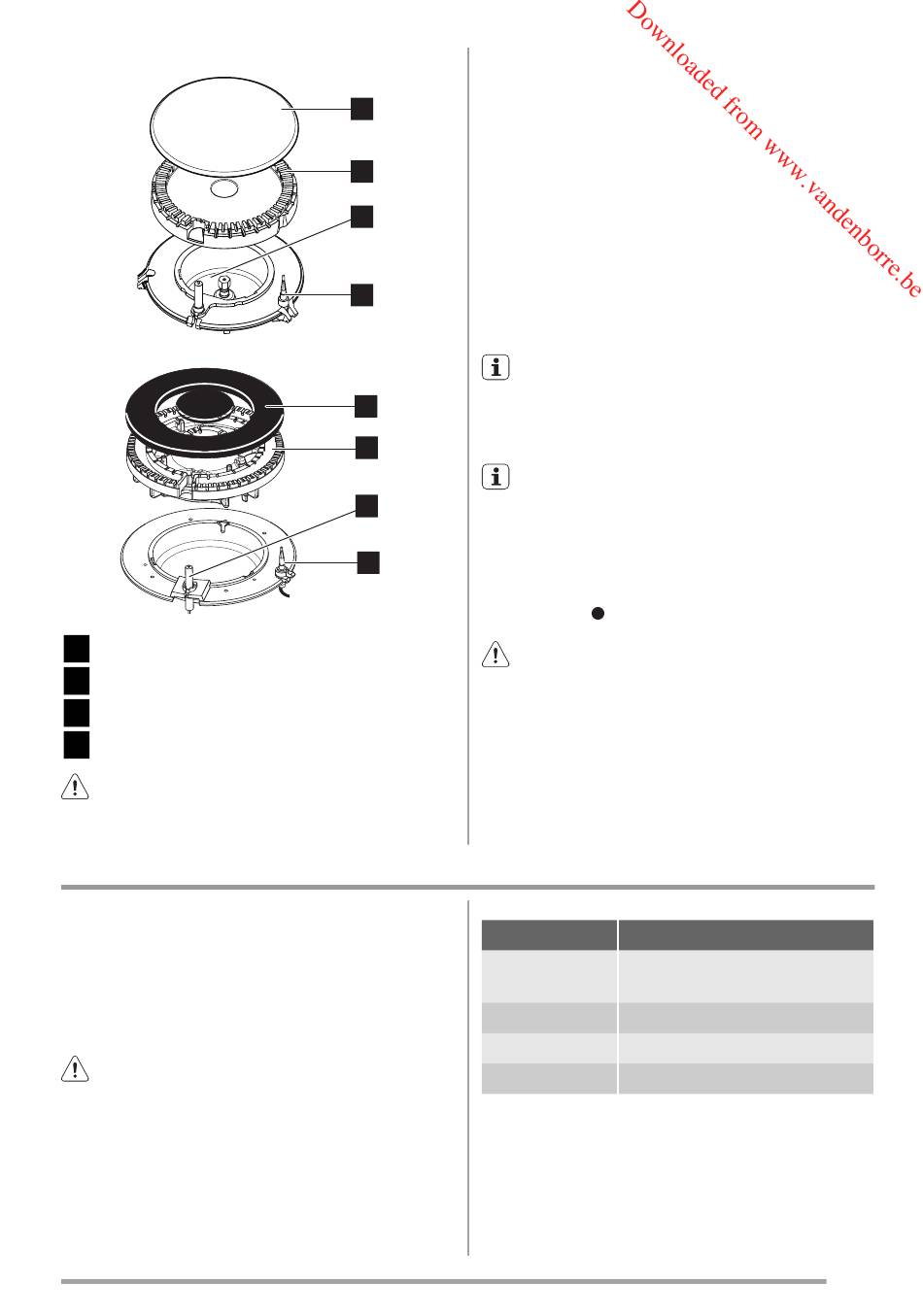 Downloaded from www.vandenborre.be