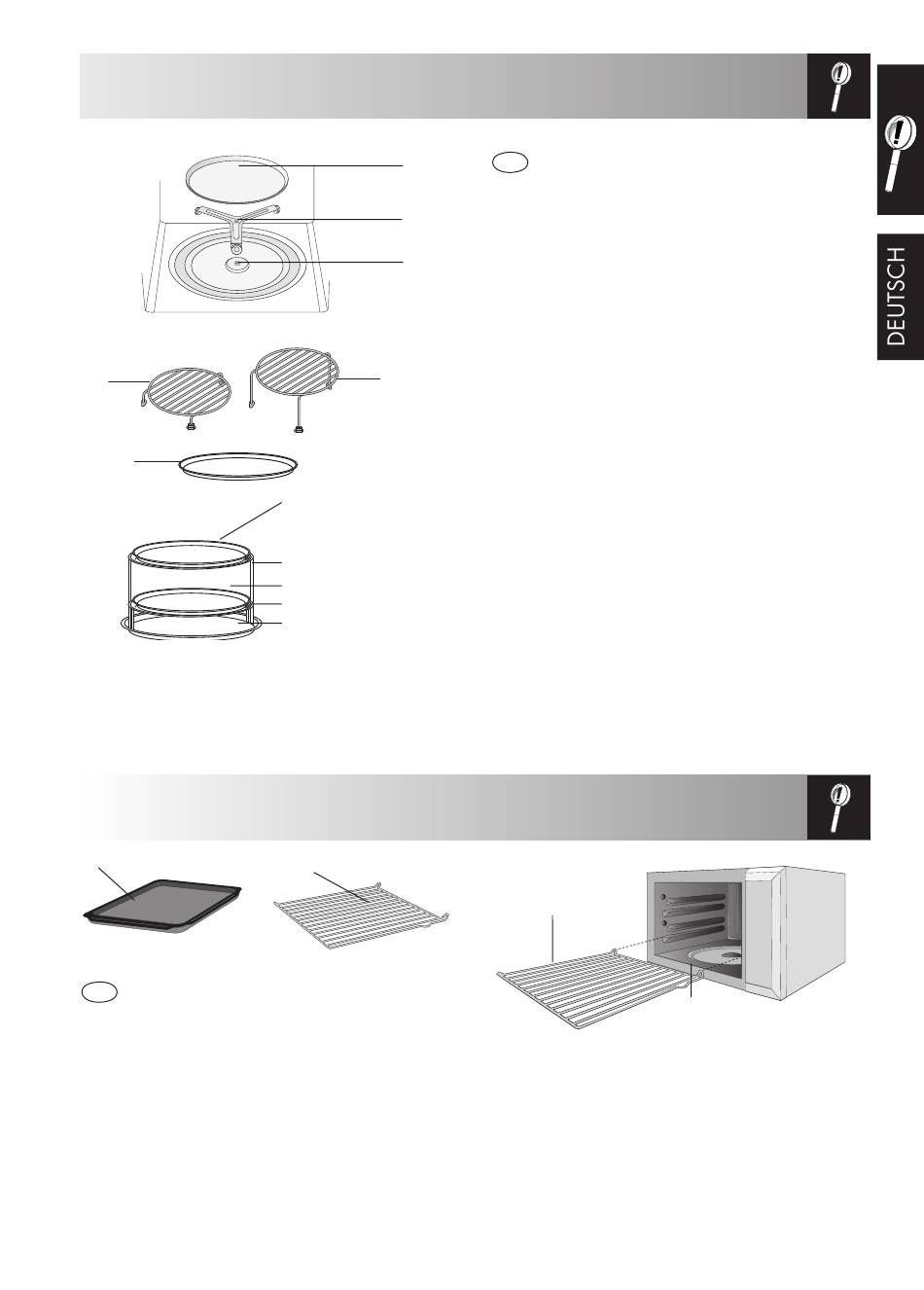 DEUTSCH