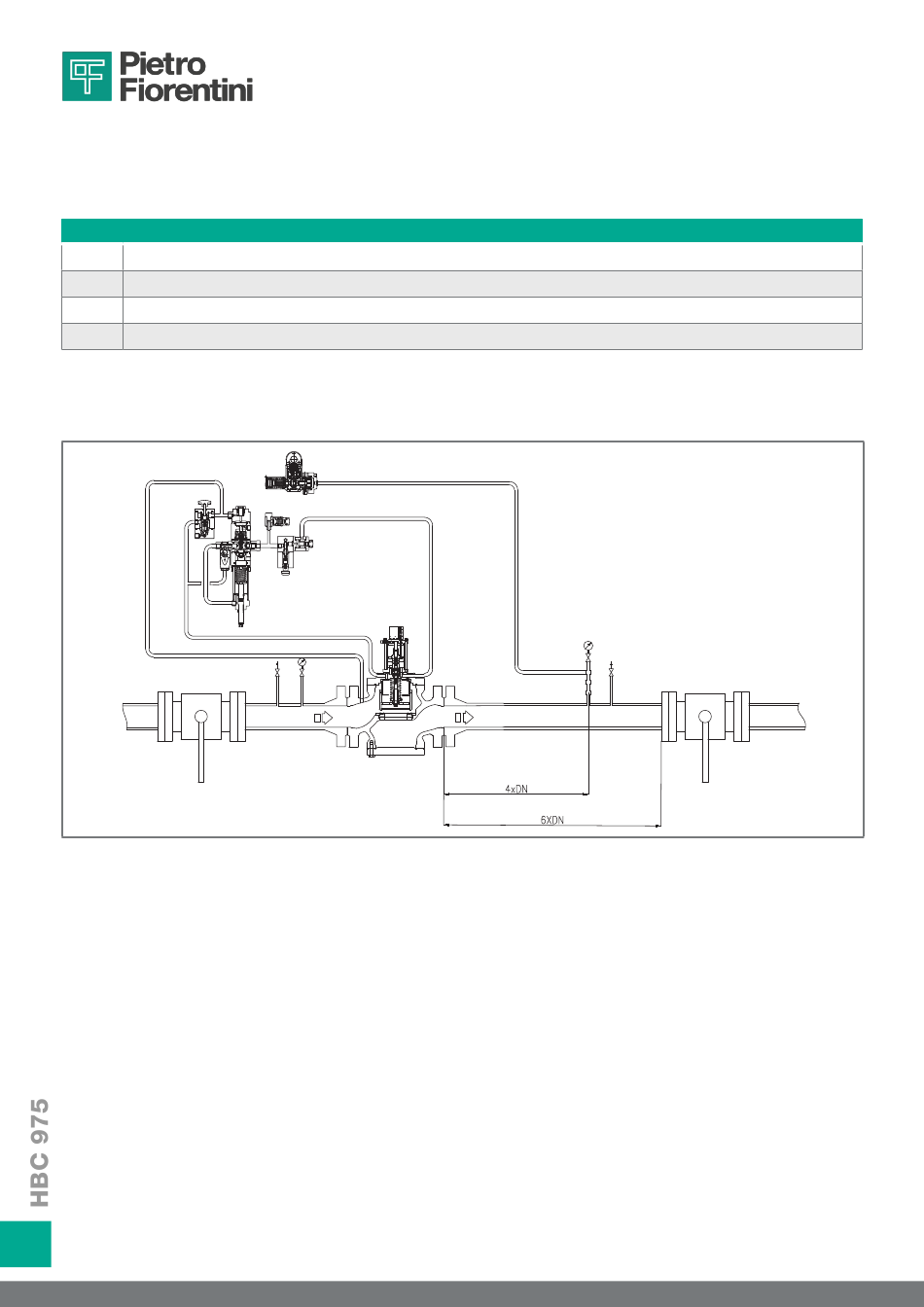 Pietro Fiorentini

4xDN

6XDN

HBC 975