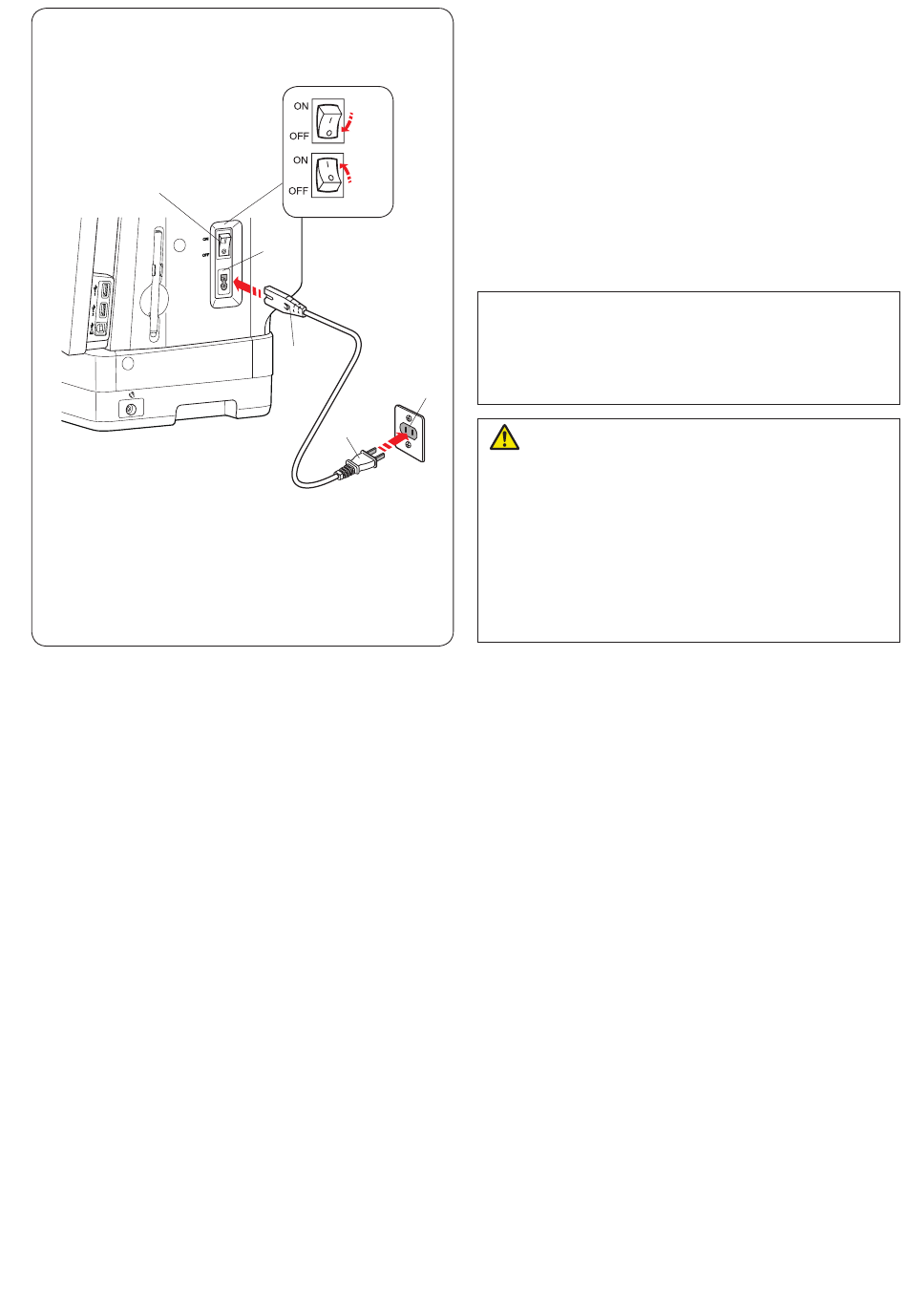 ON
OFF
ON
OFF
ON
OFF