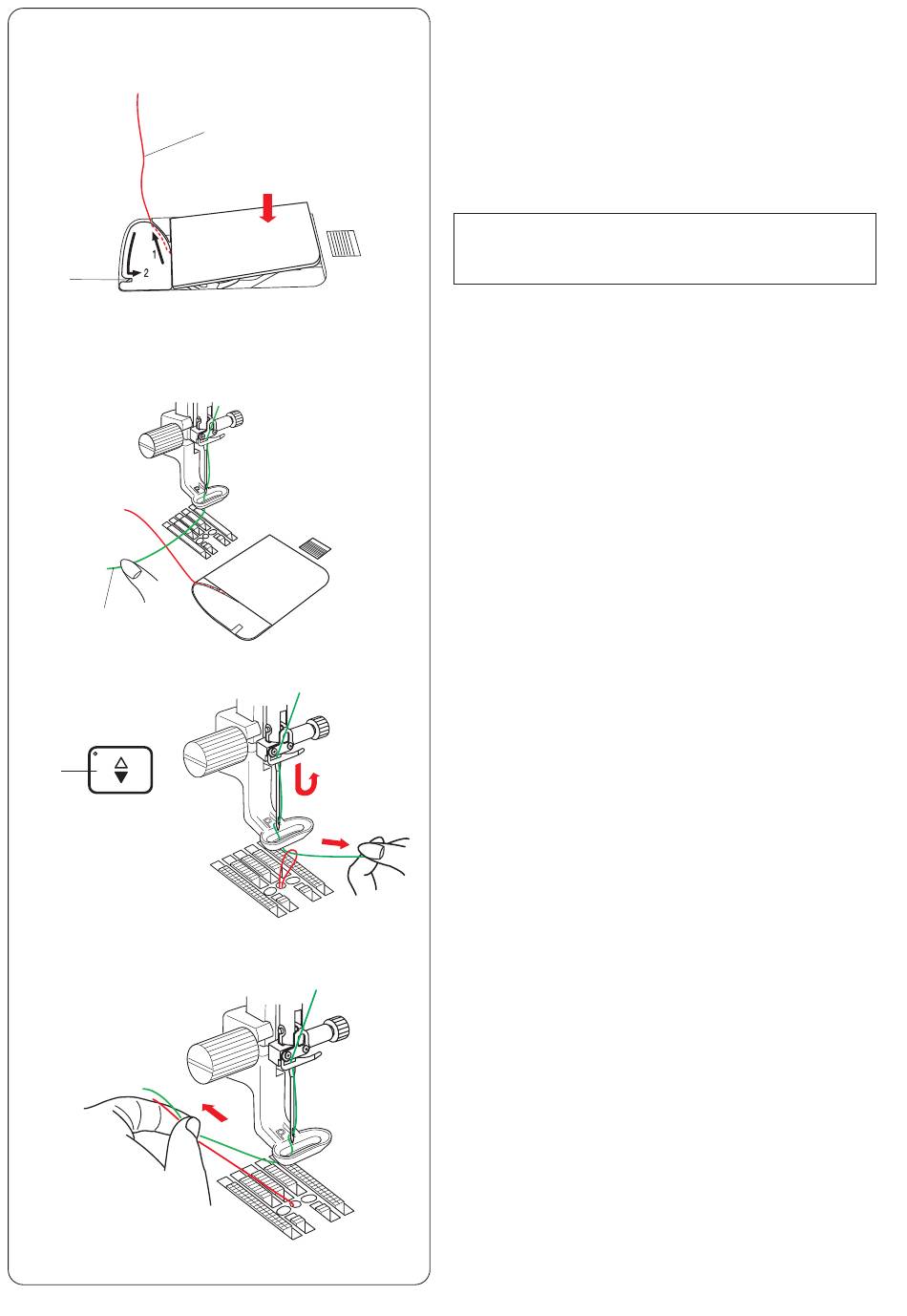 1

2