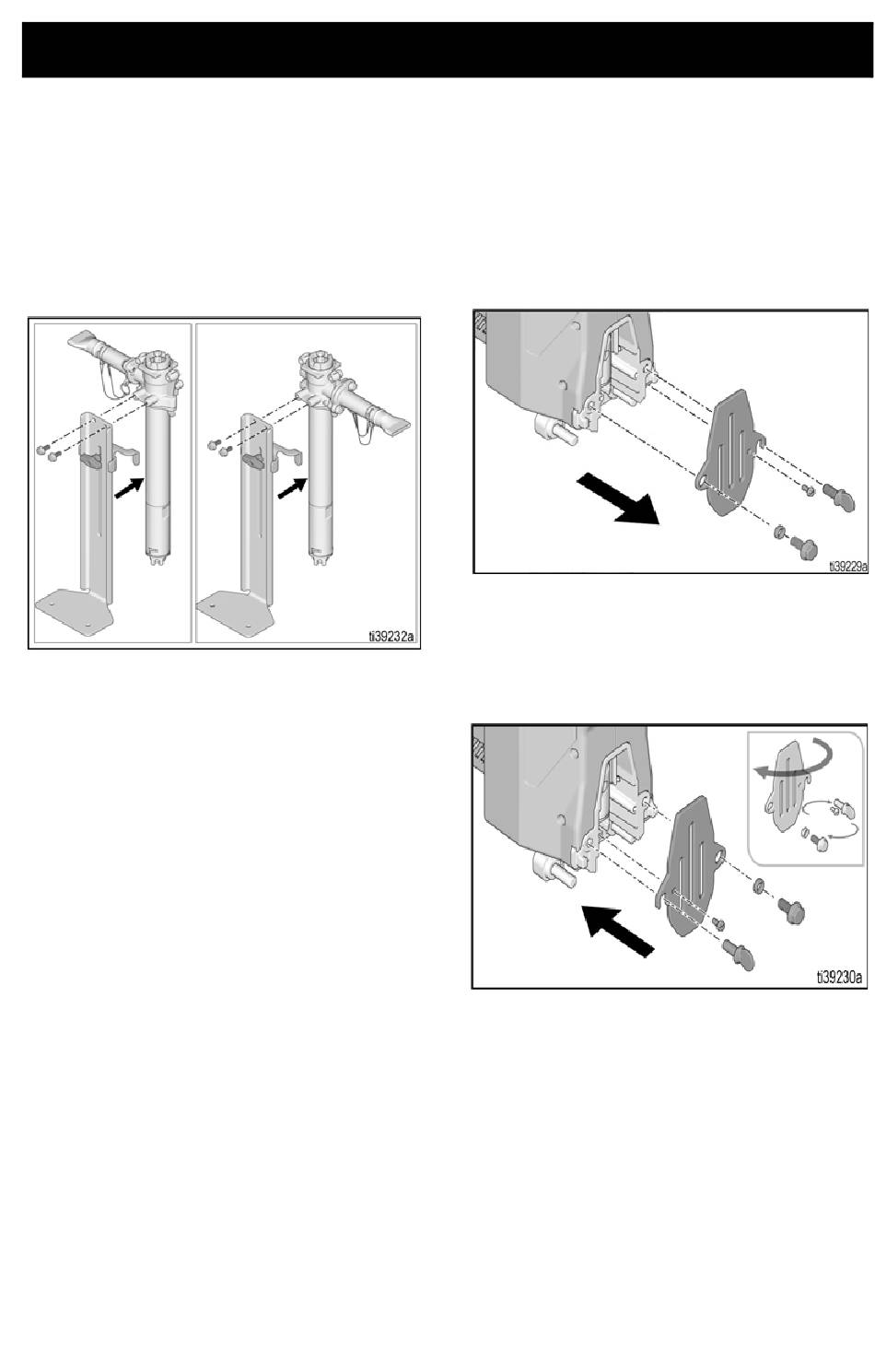 ti39232a

ti39229a

ti39230a