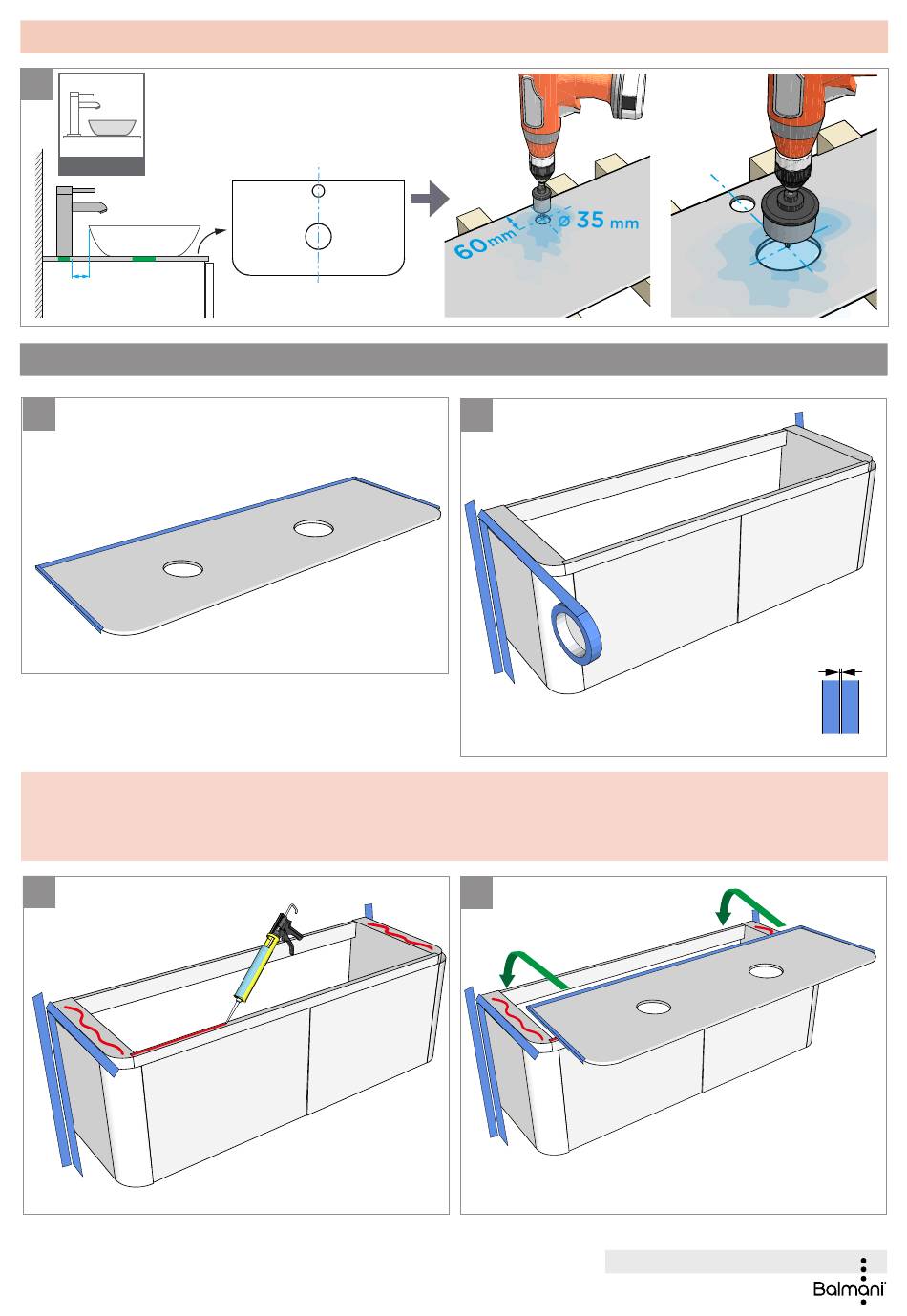 60 mm
ø 35 mm

Balmani