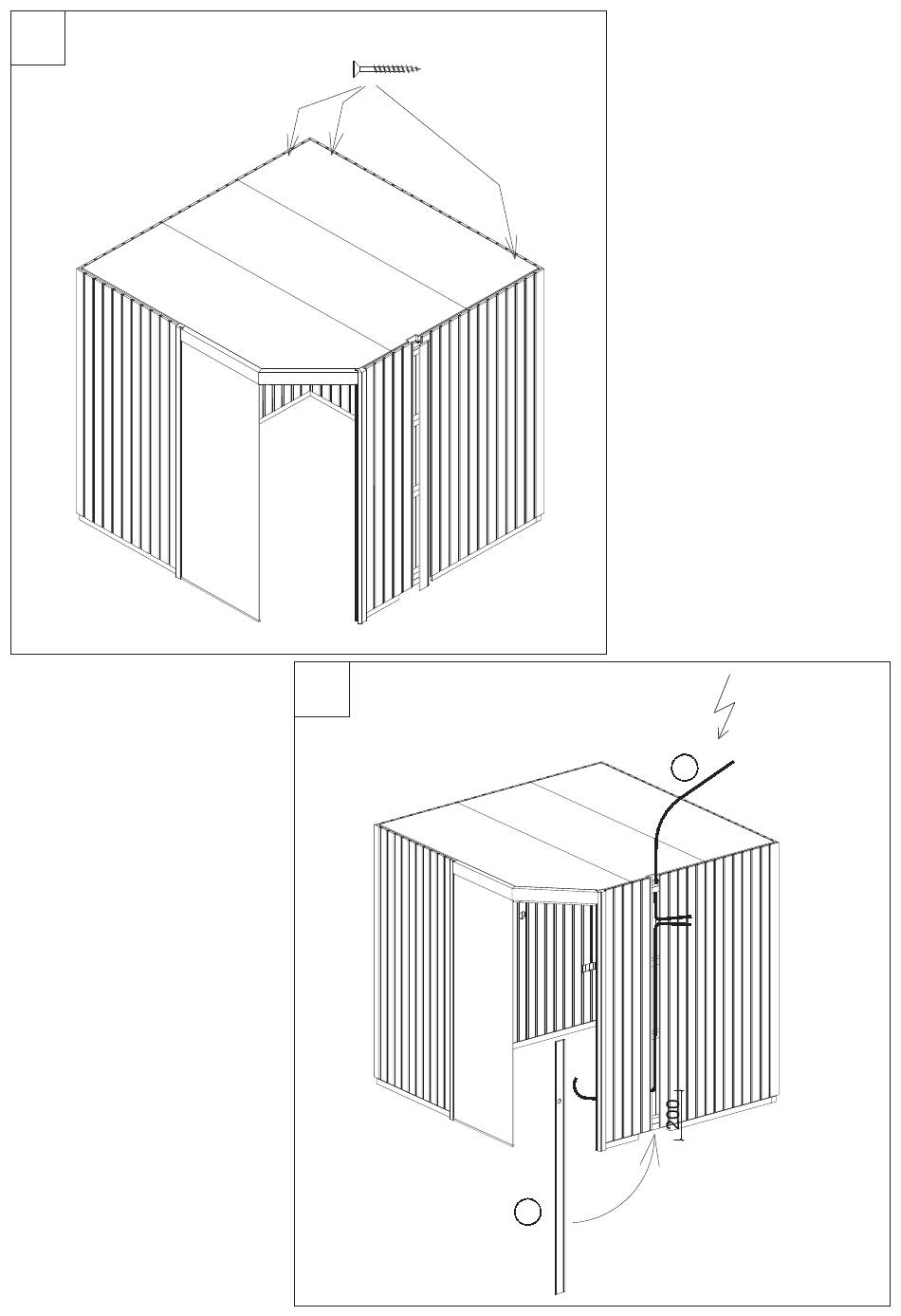 200