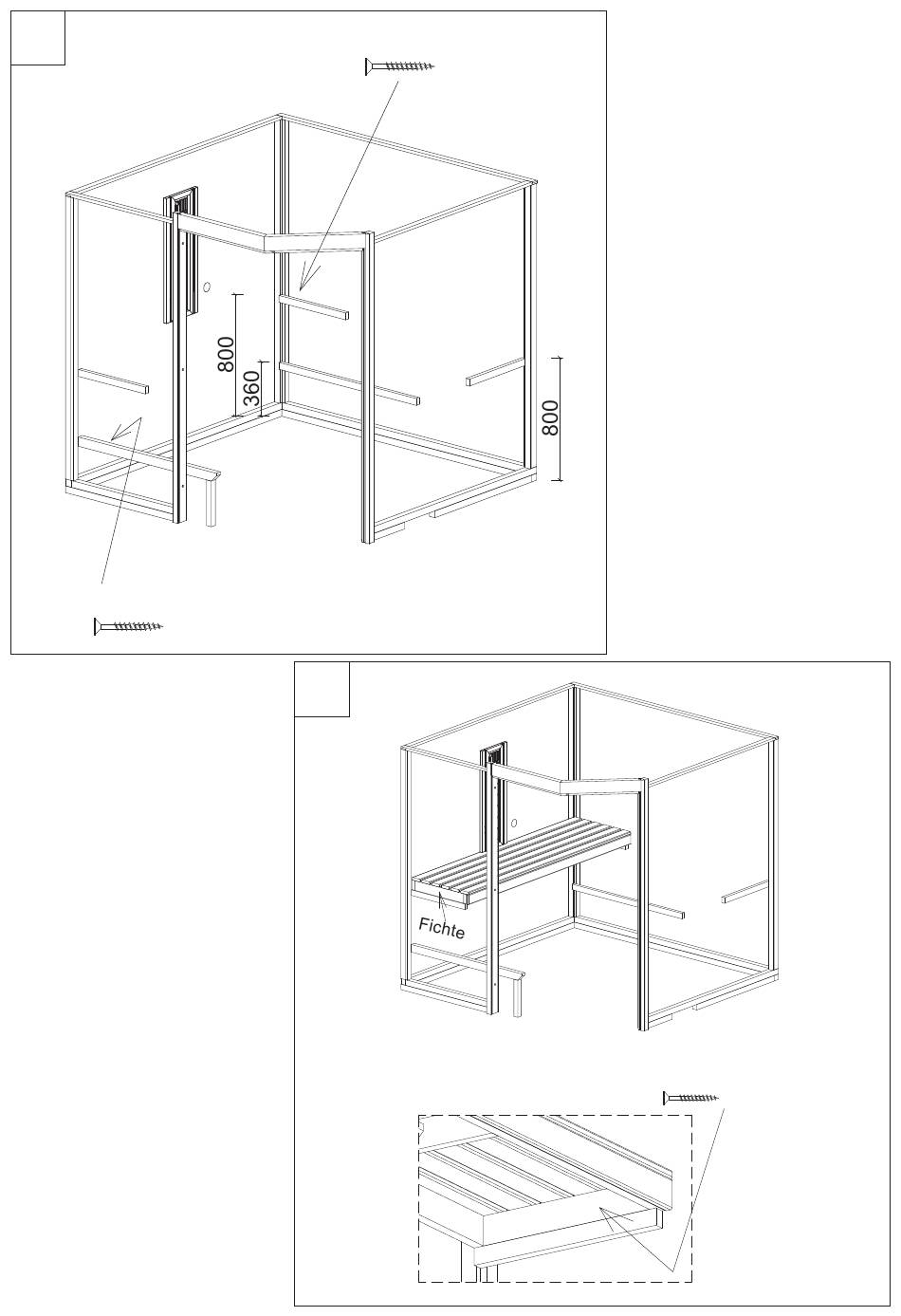 800
360
800

Fichte