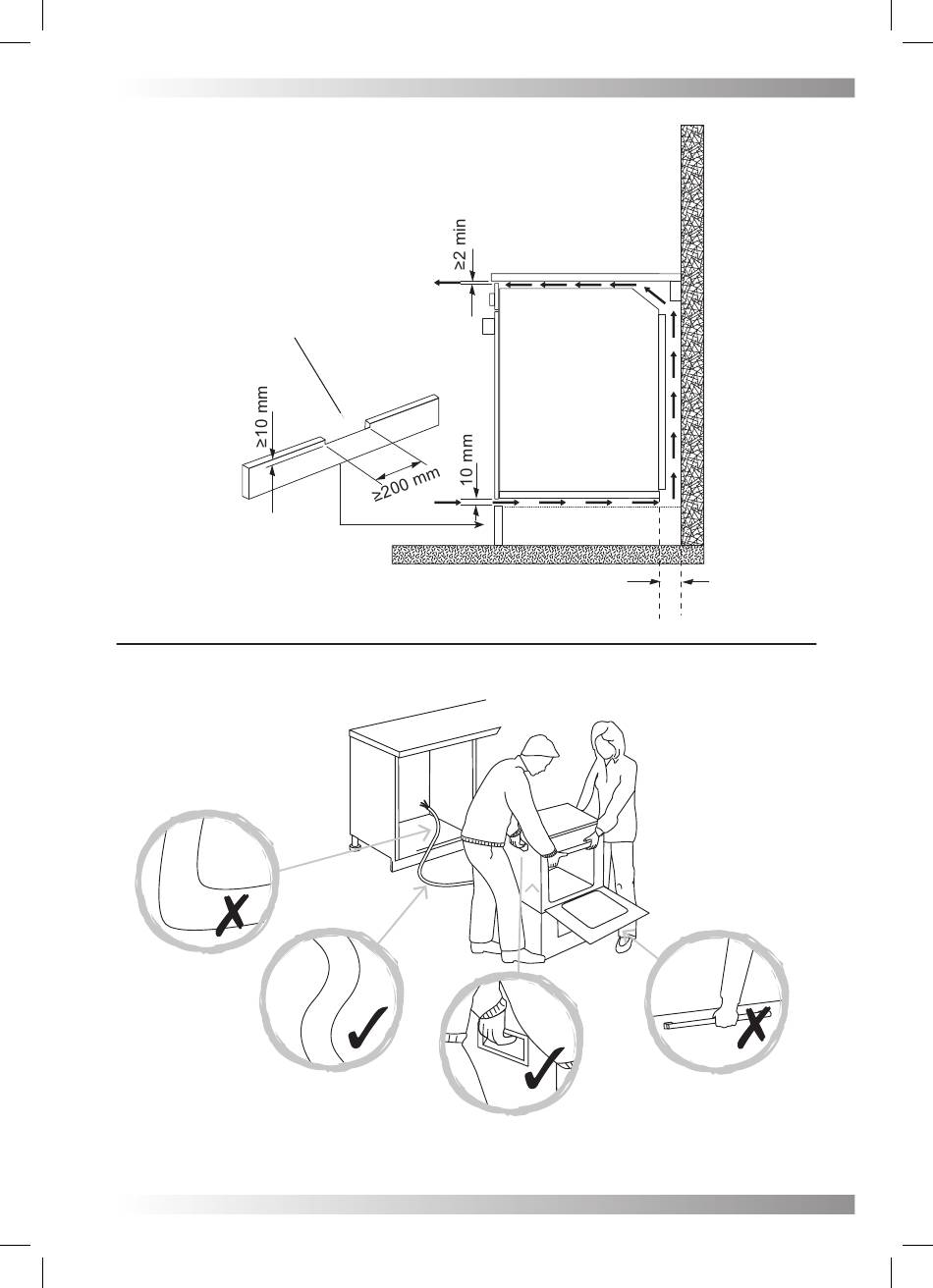 ≥2 min

≥10 mm

≥200 mm

10 mm