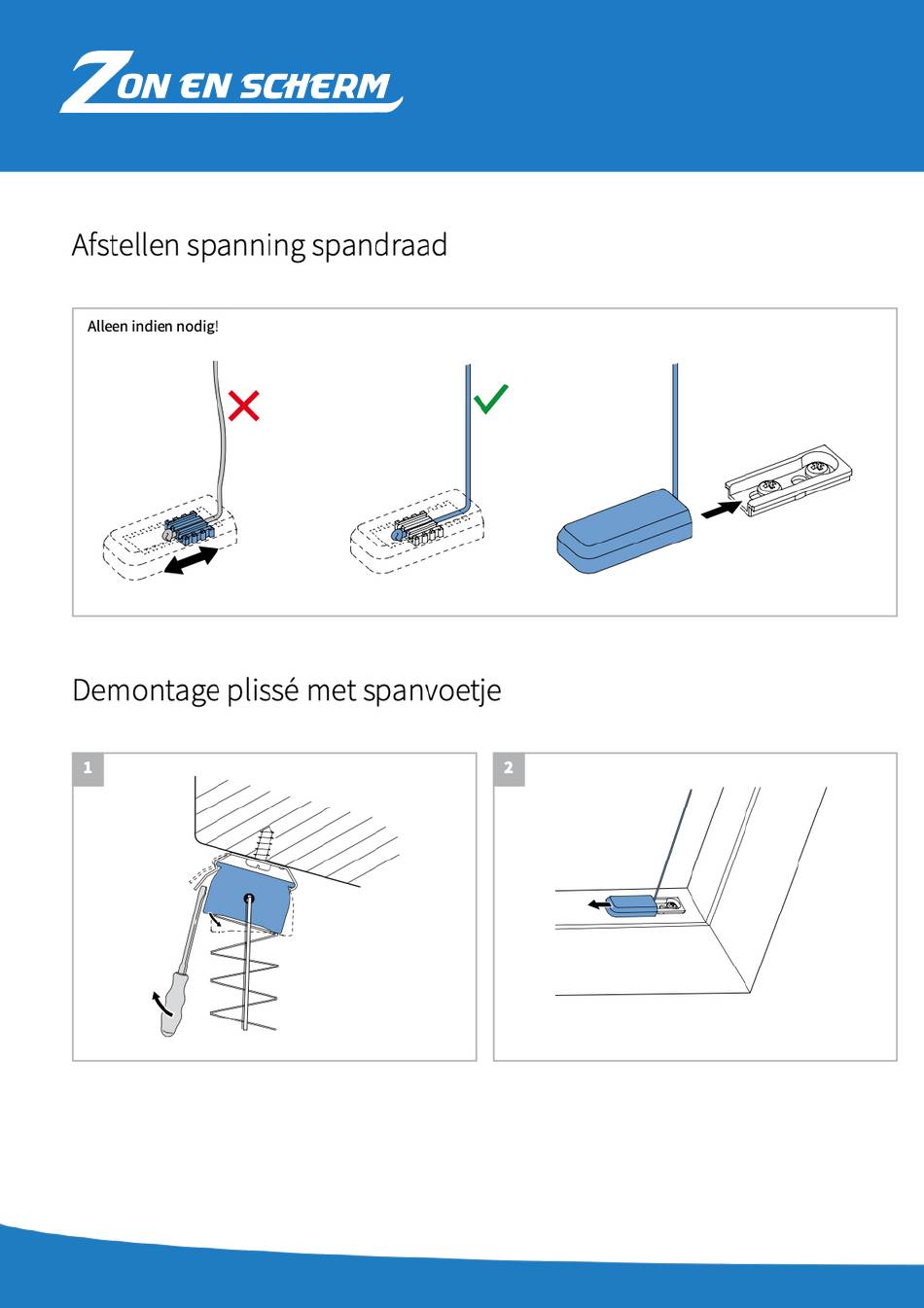 ZON EN SCHERM

Afstellen spanning spandraad

Alleen indien nodig!

Demontage plissé met spanvoetje

1

2