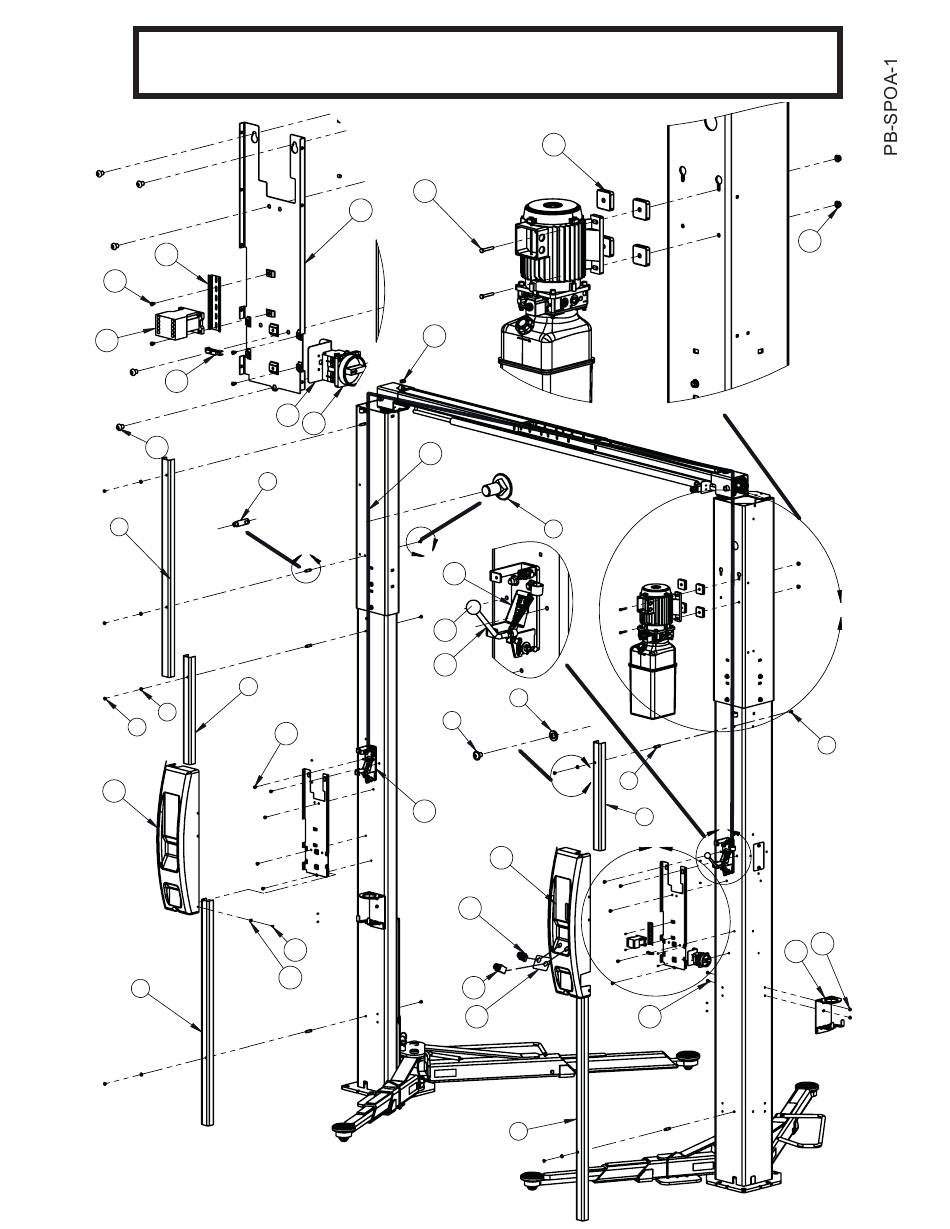 PB-SPOA-1