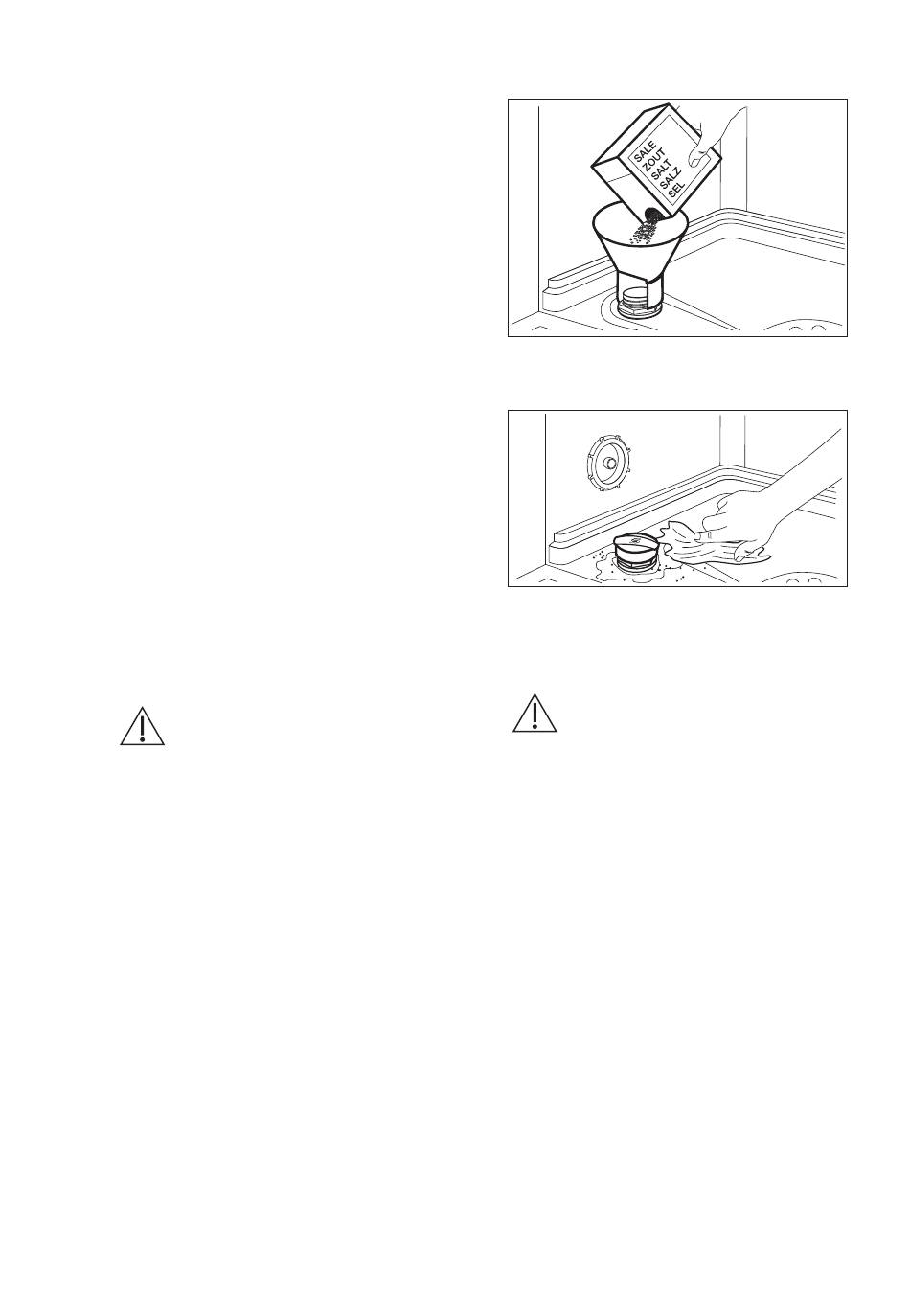 SALE
ZOUT
SALT
SALZ
SEL