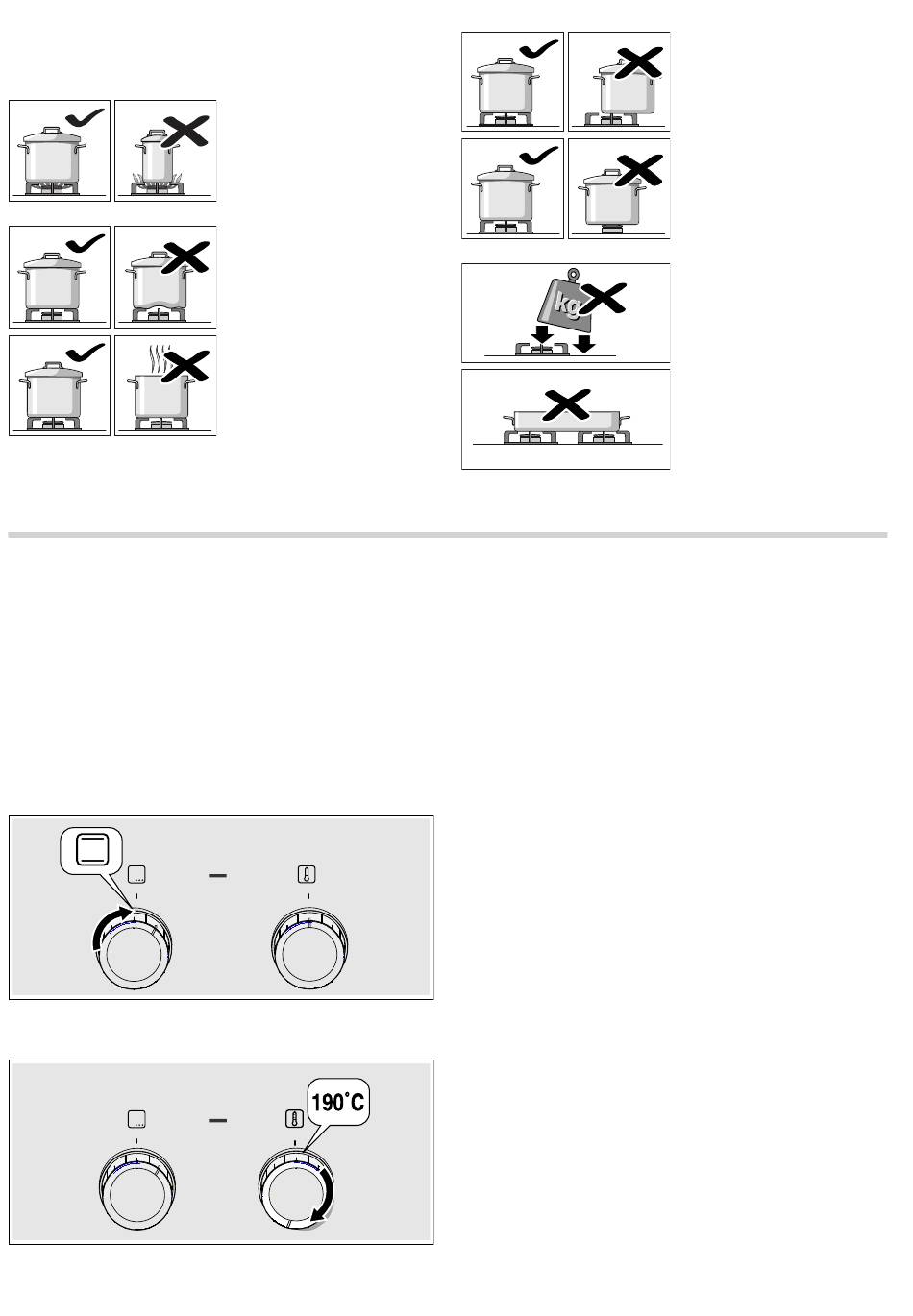 kg

190°C