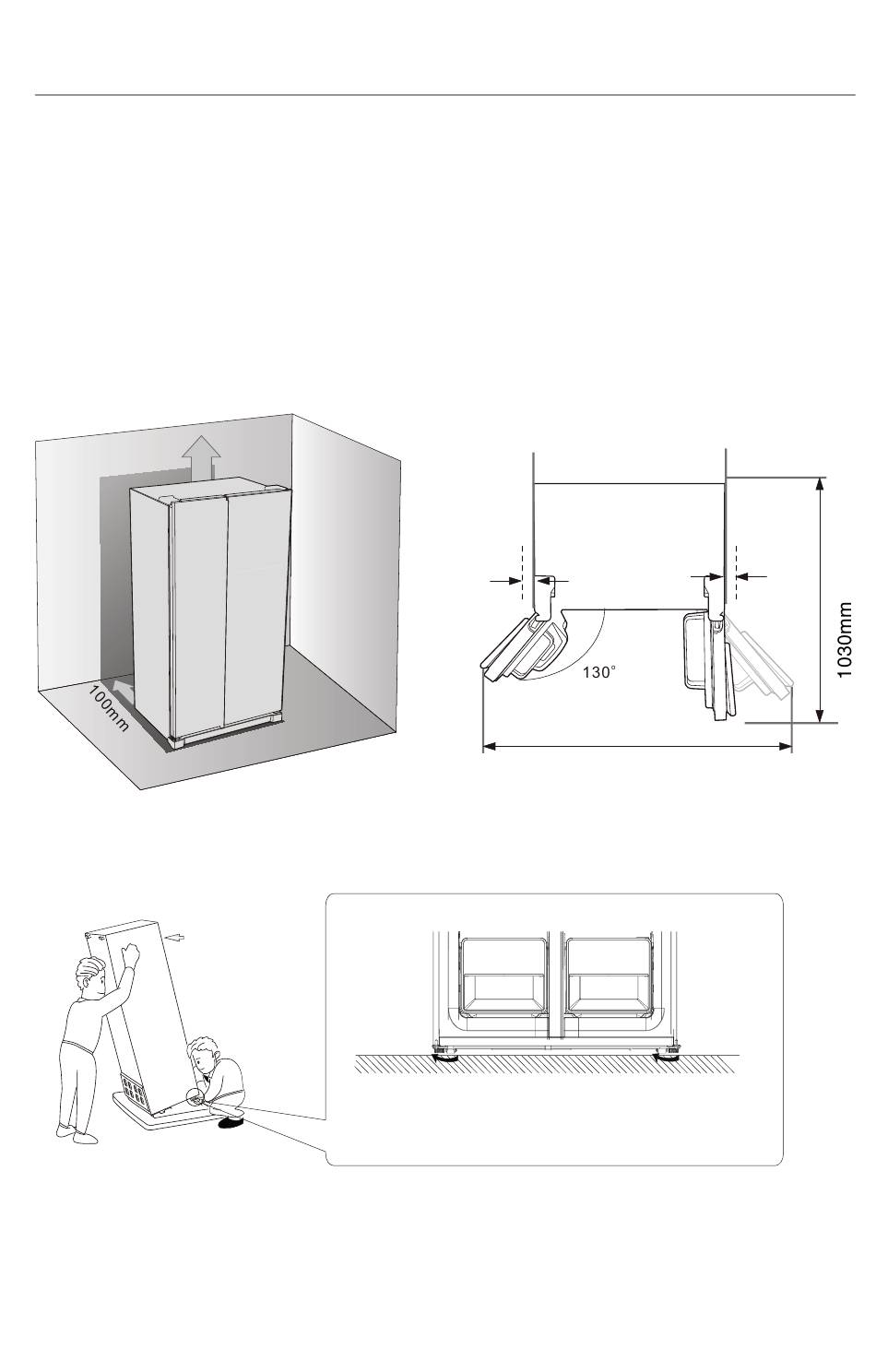 100mm

130°

1030mm