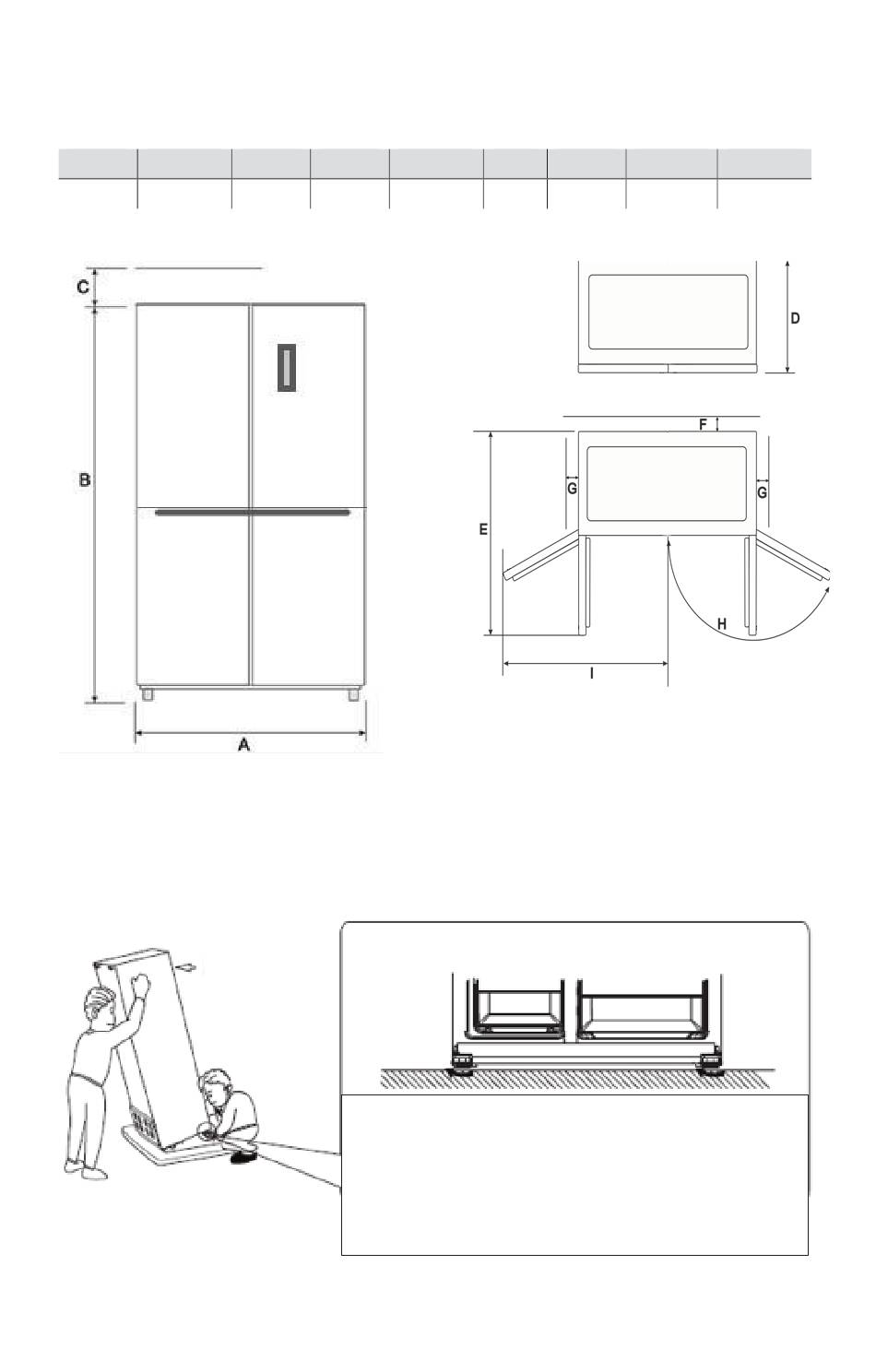 C

B

A

D

F

G

G

E

H

I