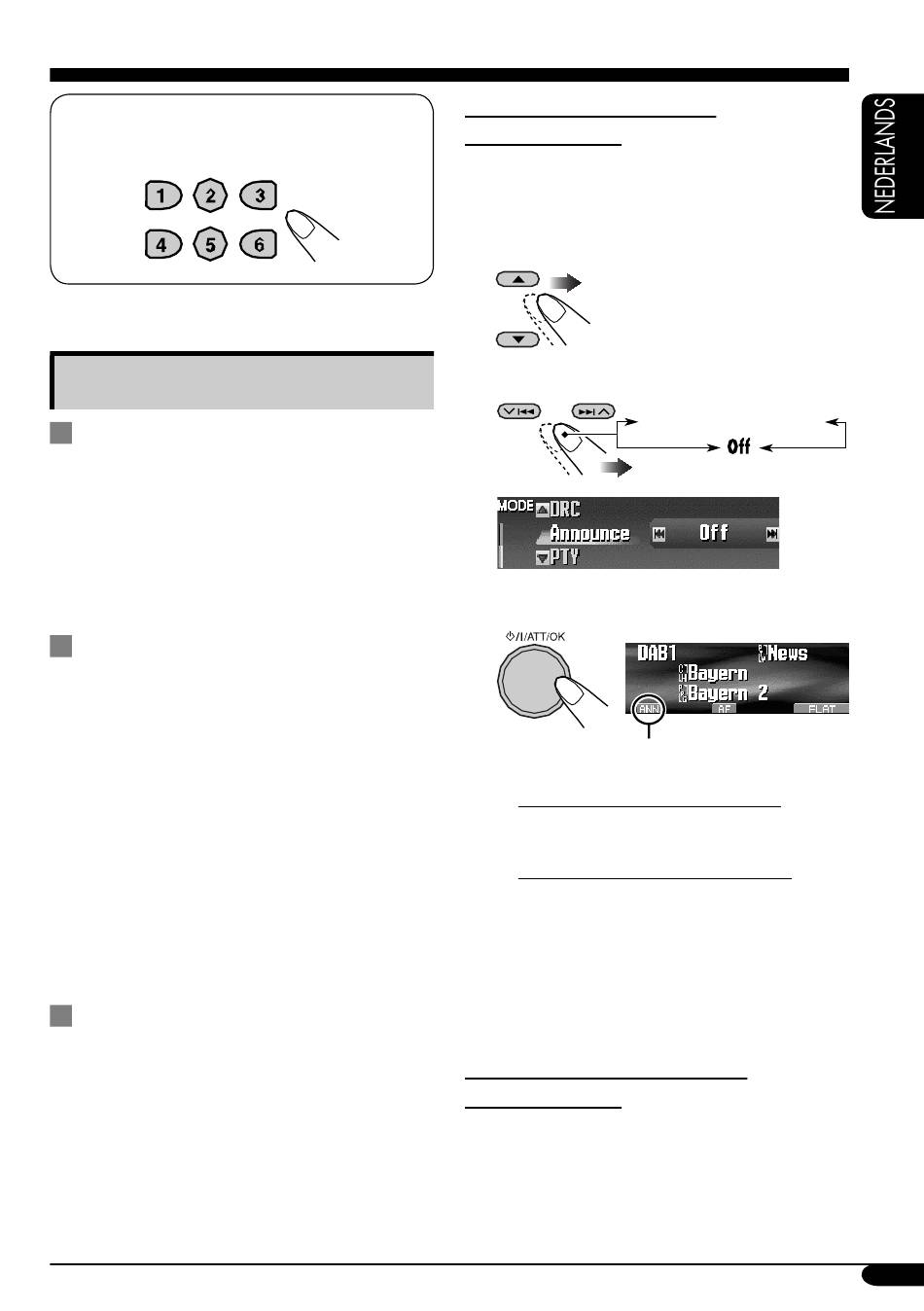 NEDERLANDS

1 2 3
4 5 6

Off

MODE DRC
Announce Off
PTY

⏻/I/ATT/OK

DAB1 News
Bayern
Bayern 2
ANN AF FLAT