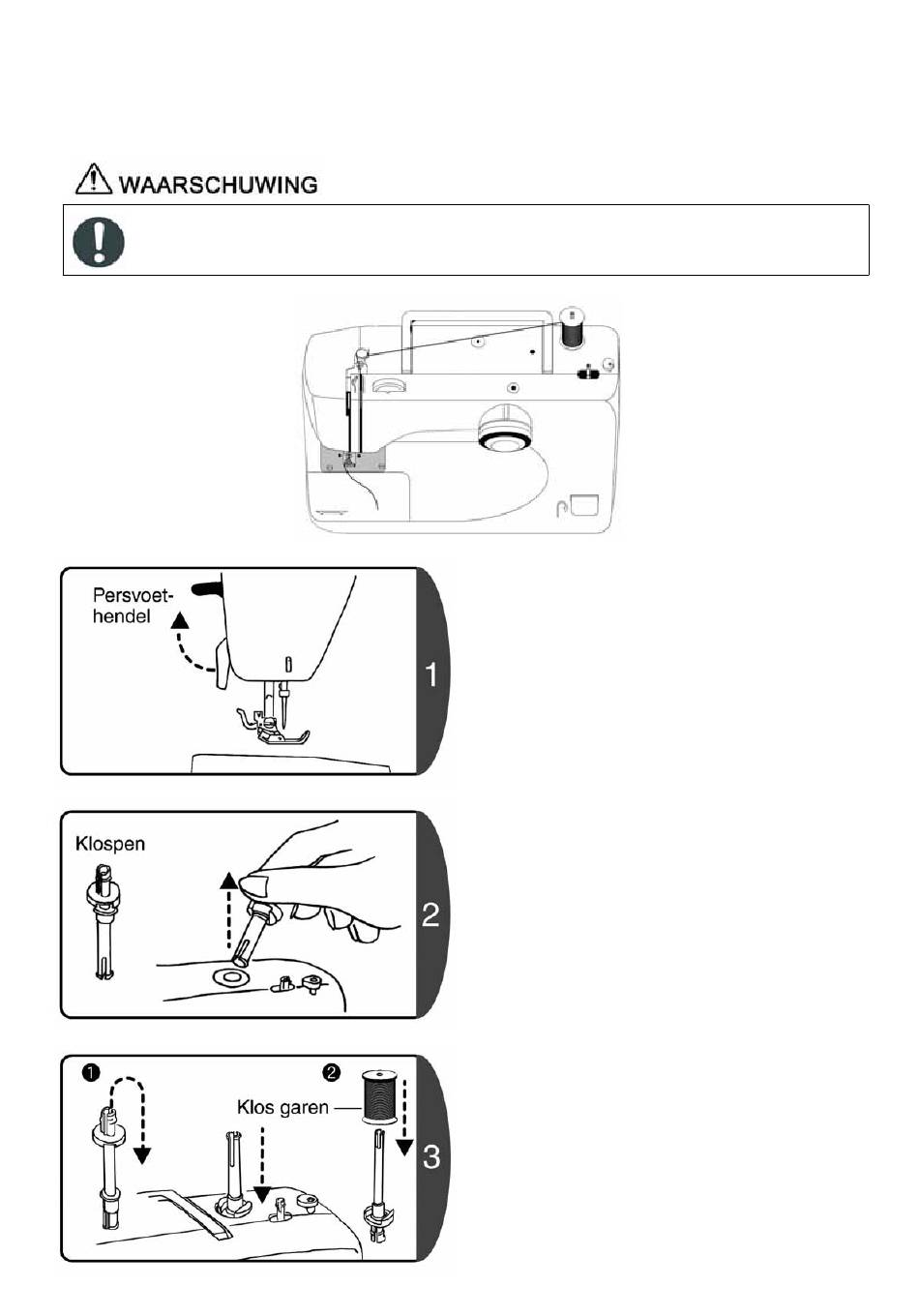 WAARSCHUWING

Persvoet-hendel

1

Klospen

2

❶

❷

Klos garen

3