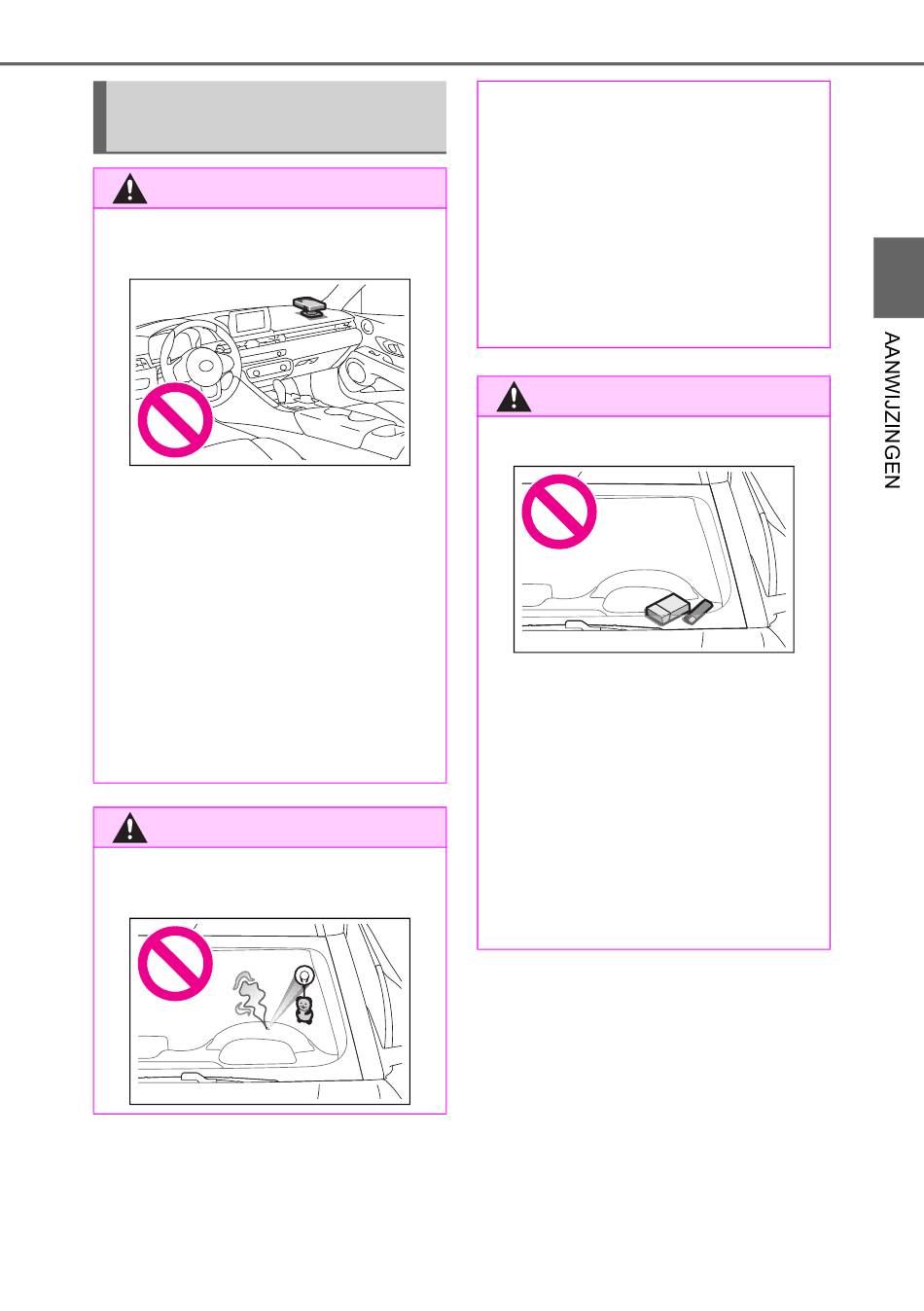 AANWIJZINGEN