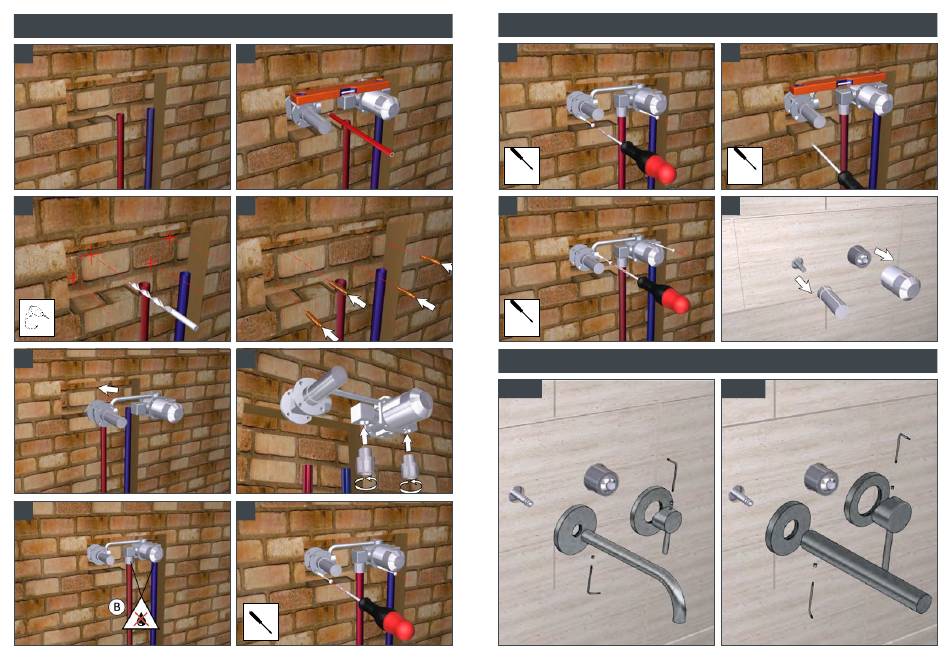 B