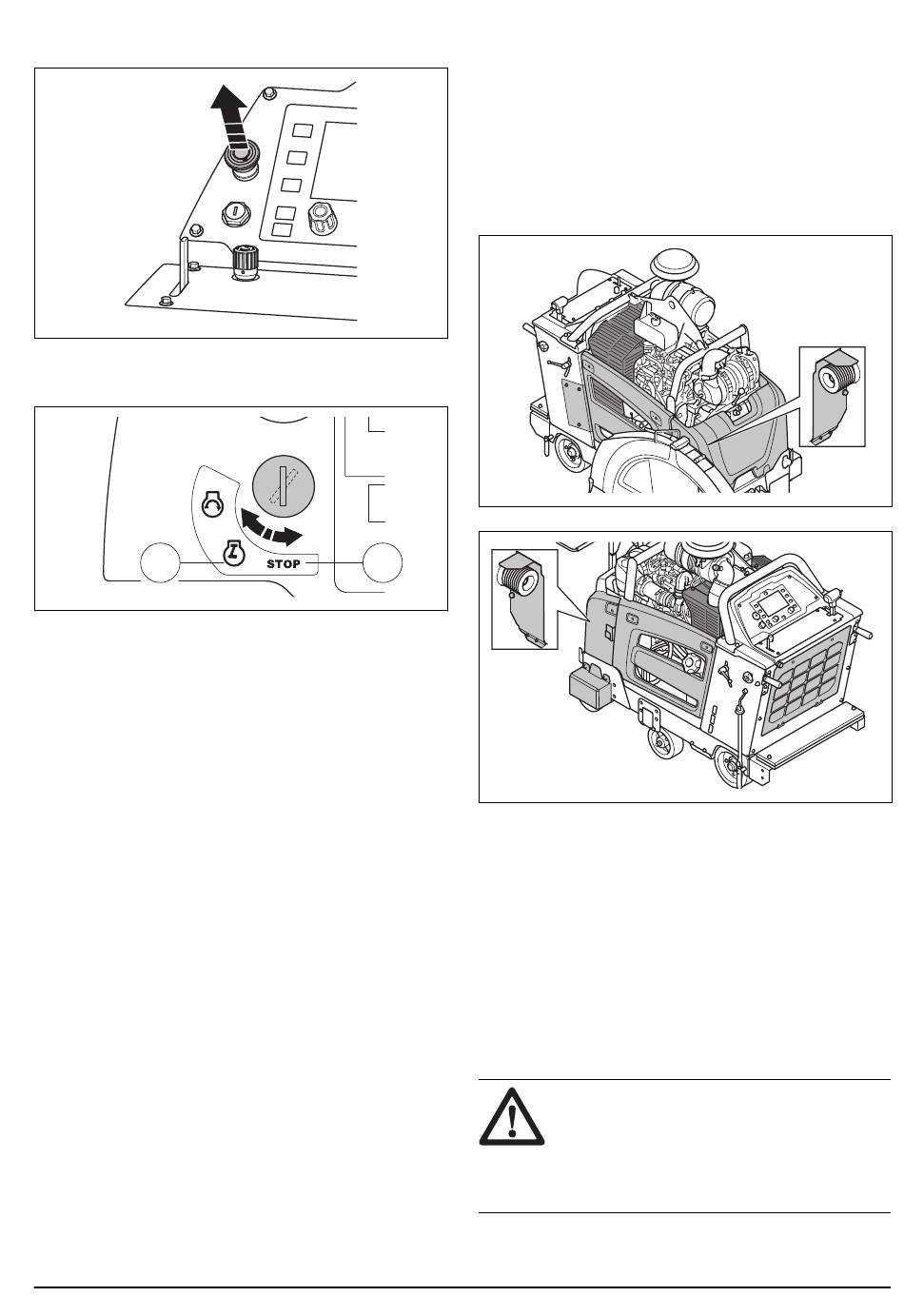 STOP