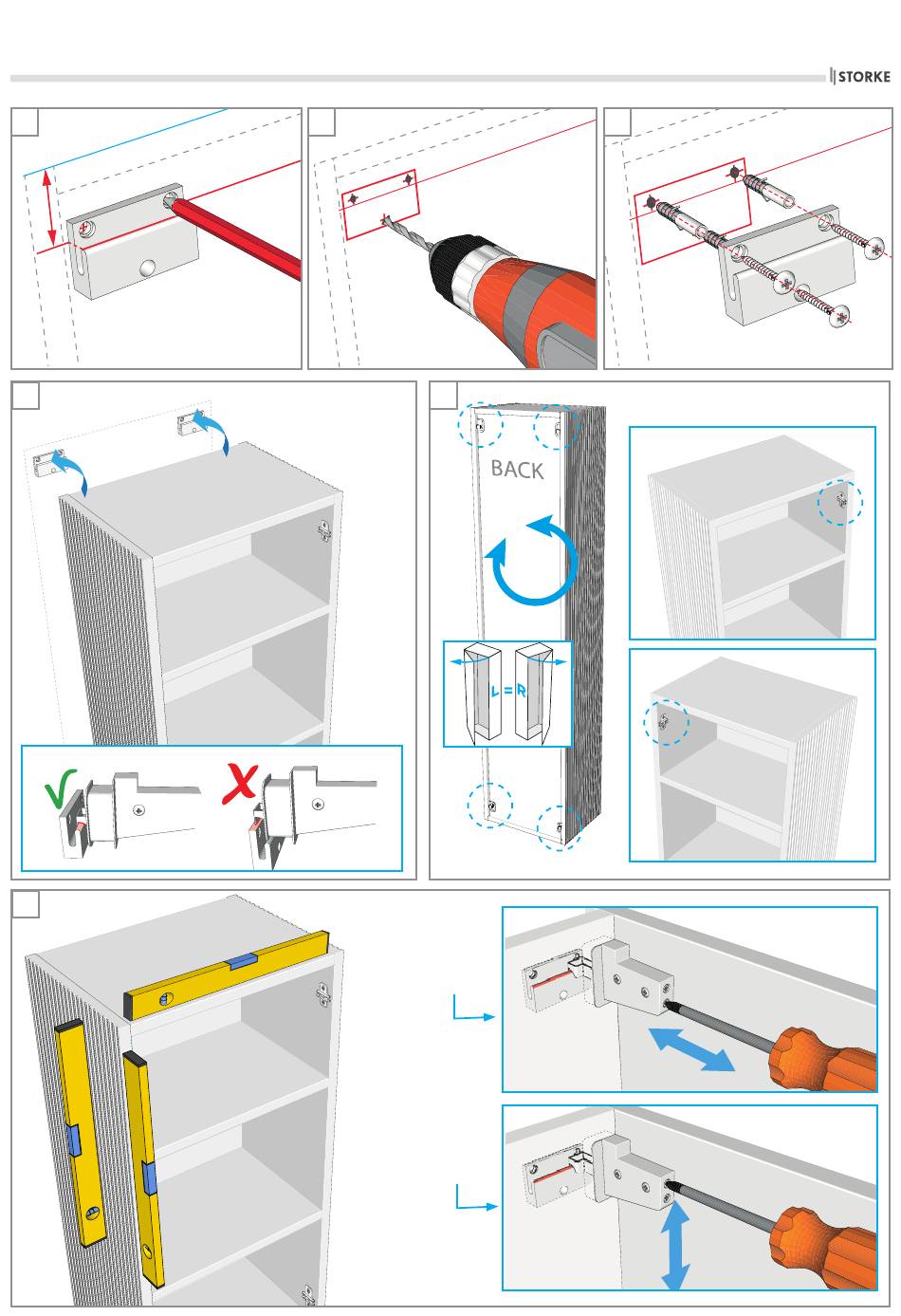 STORKE

BACK

L = R