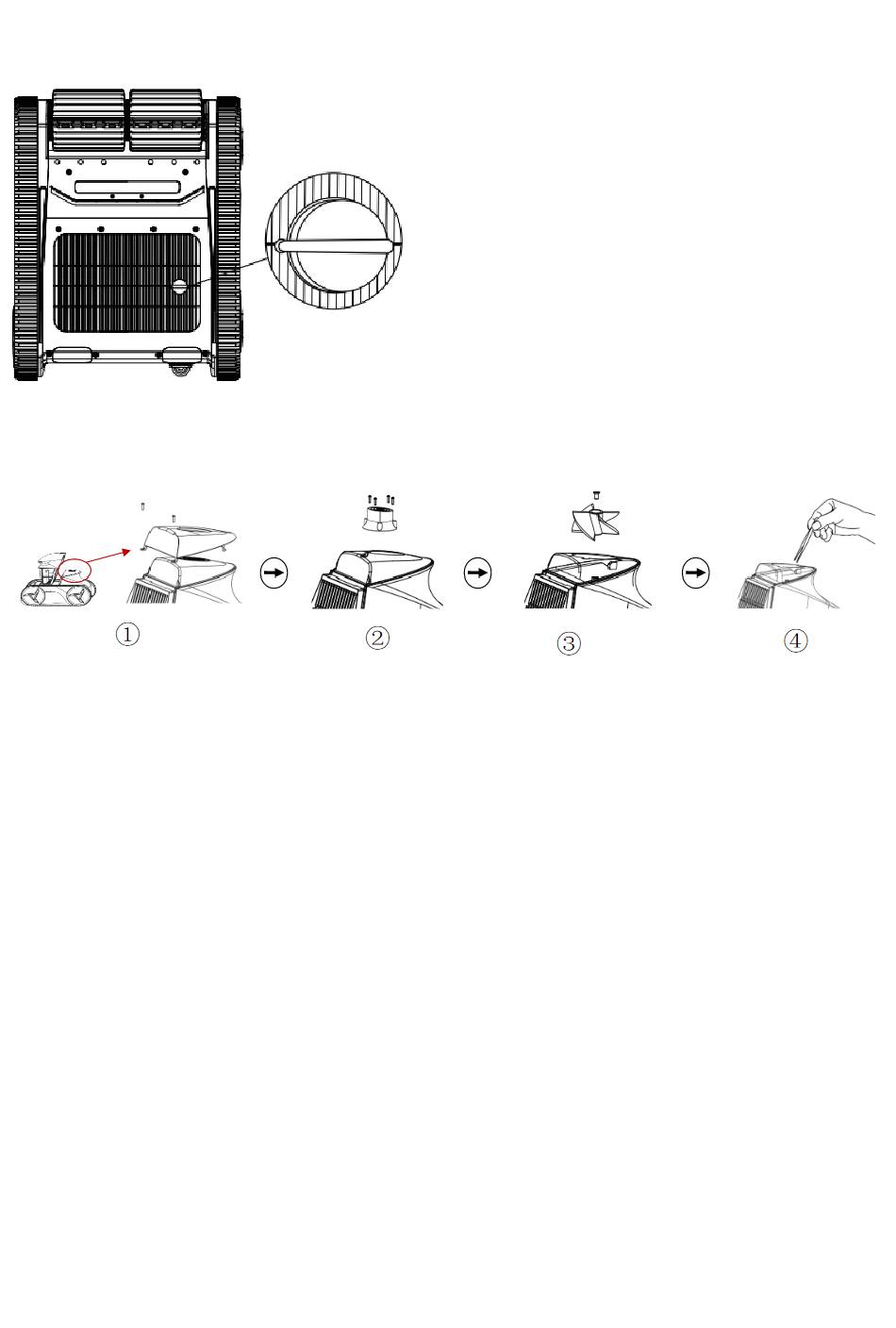 ①

②

③

④