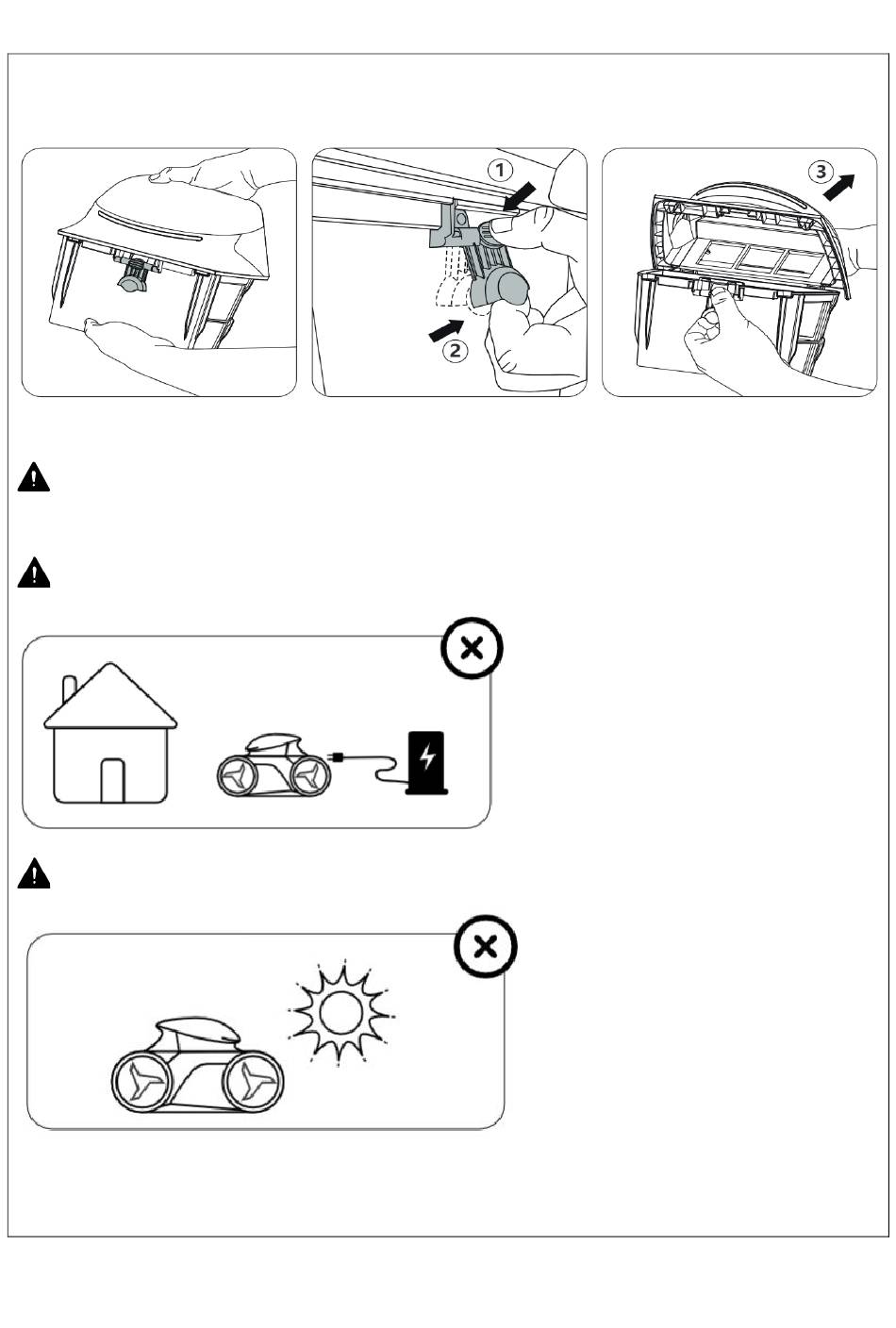 1

2

3