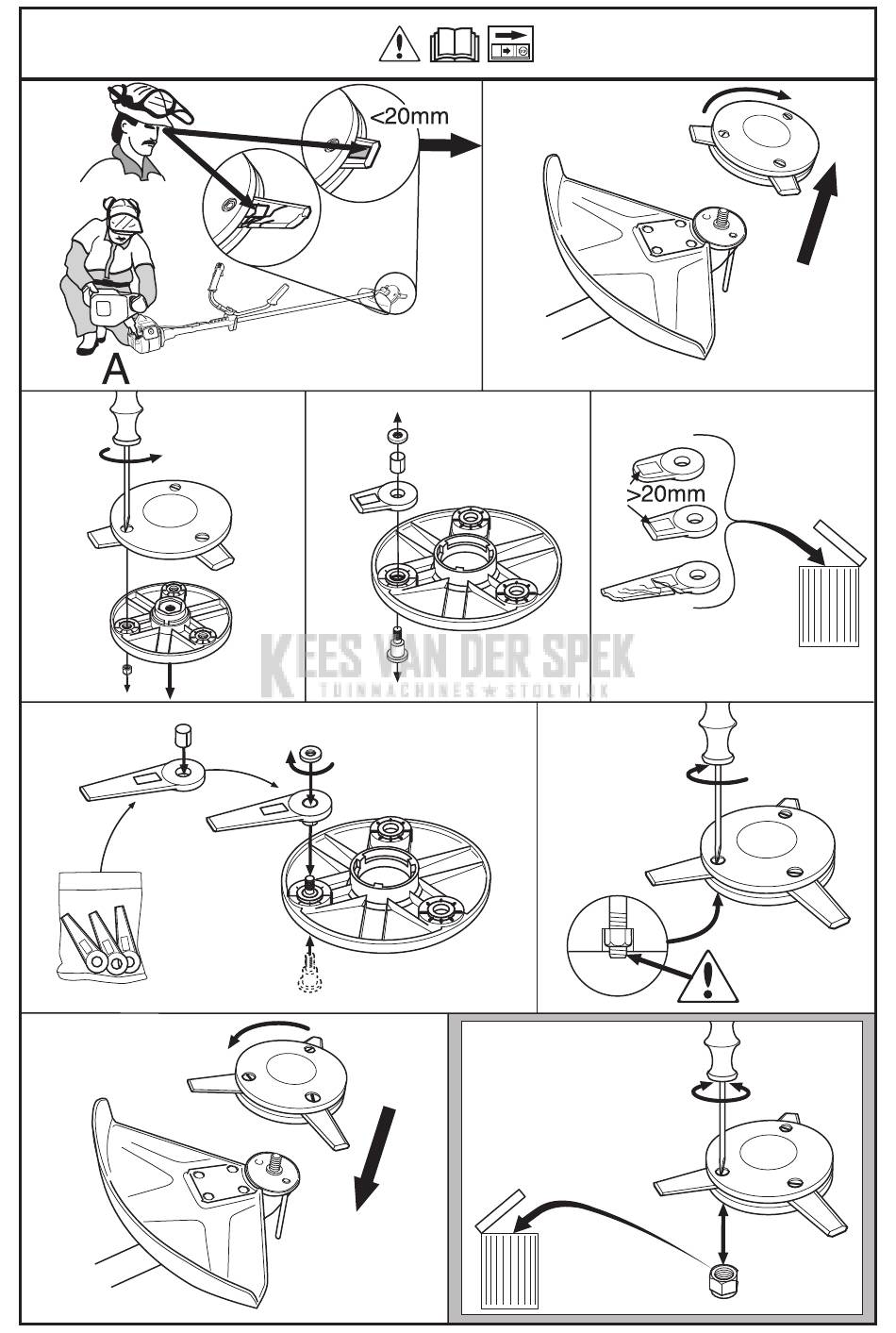 <20mm

A

>20mm

KEES VAN DER SPEK
TUINMACHINES ★ STOLWIJK