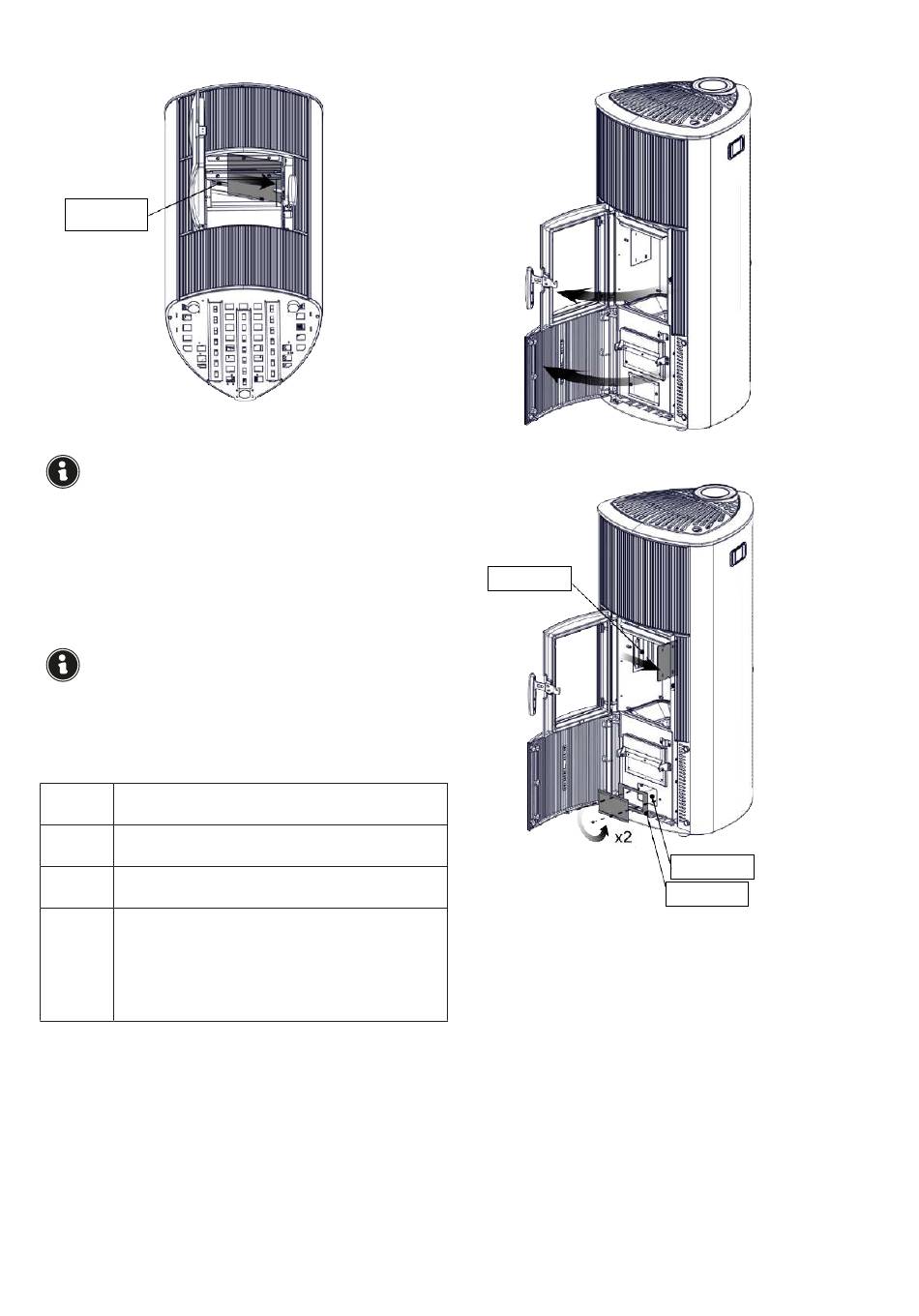 x2