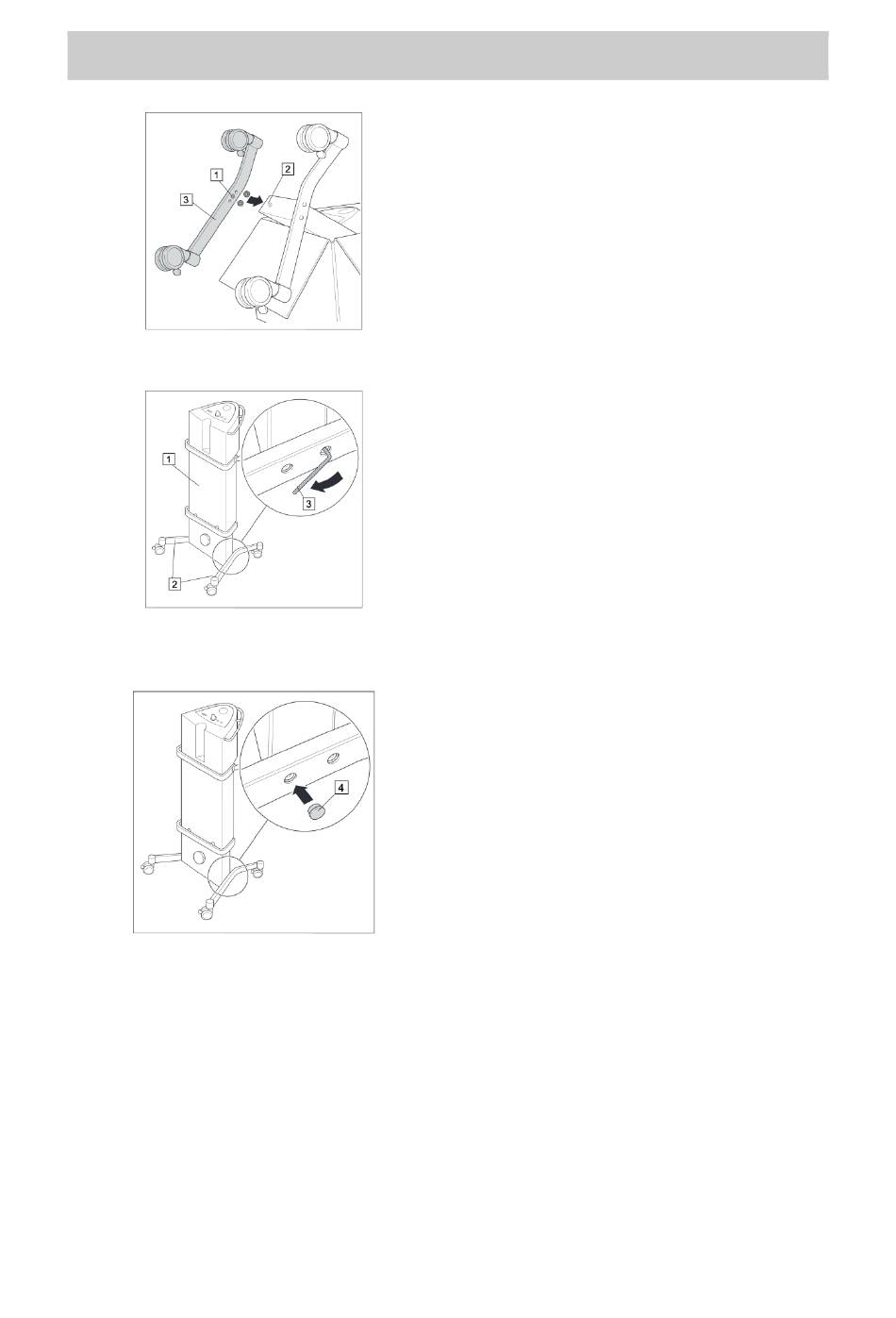 1
2
3

1
3
2

4