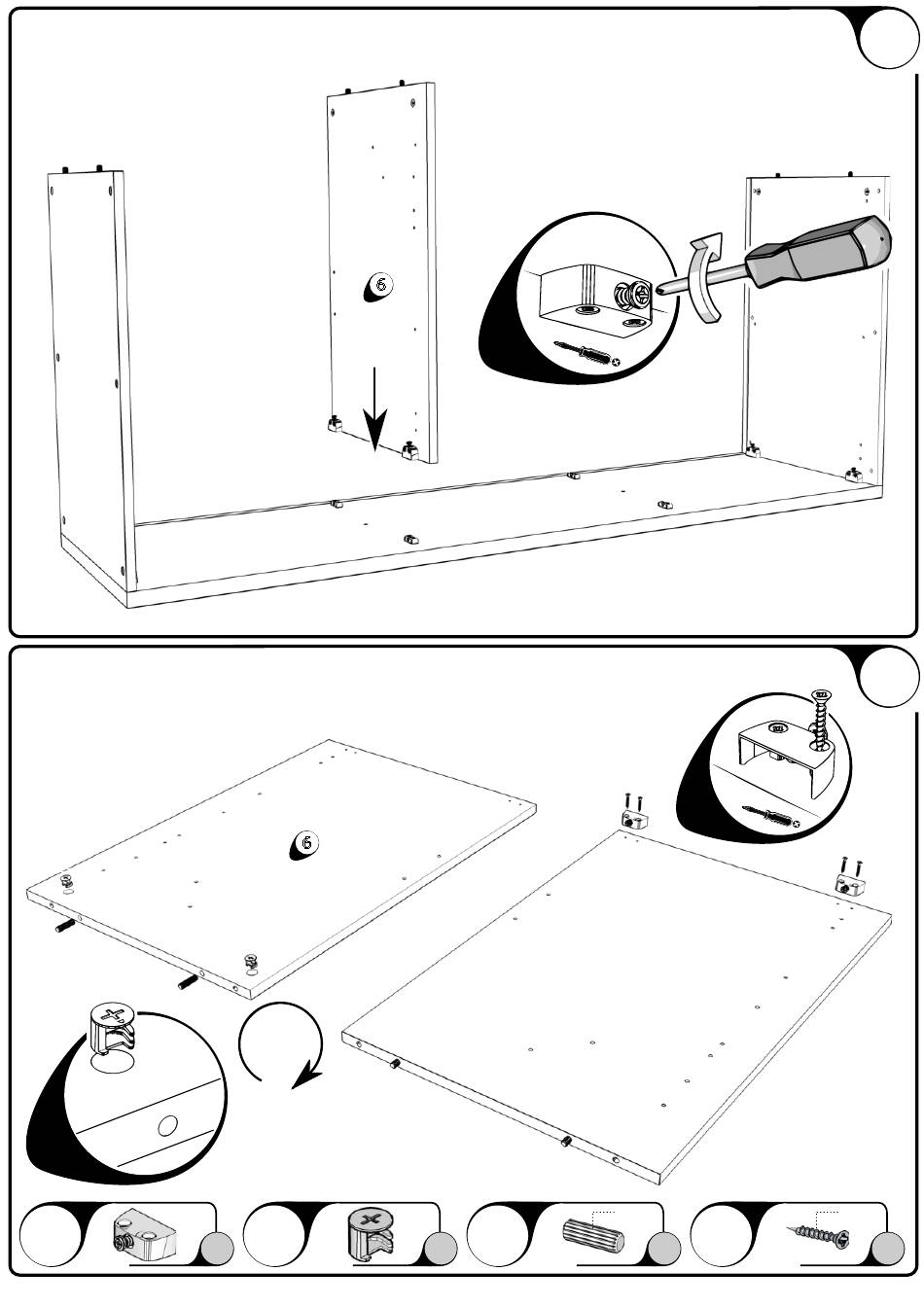 6

6