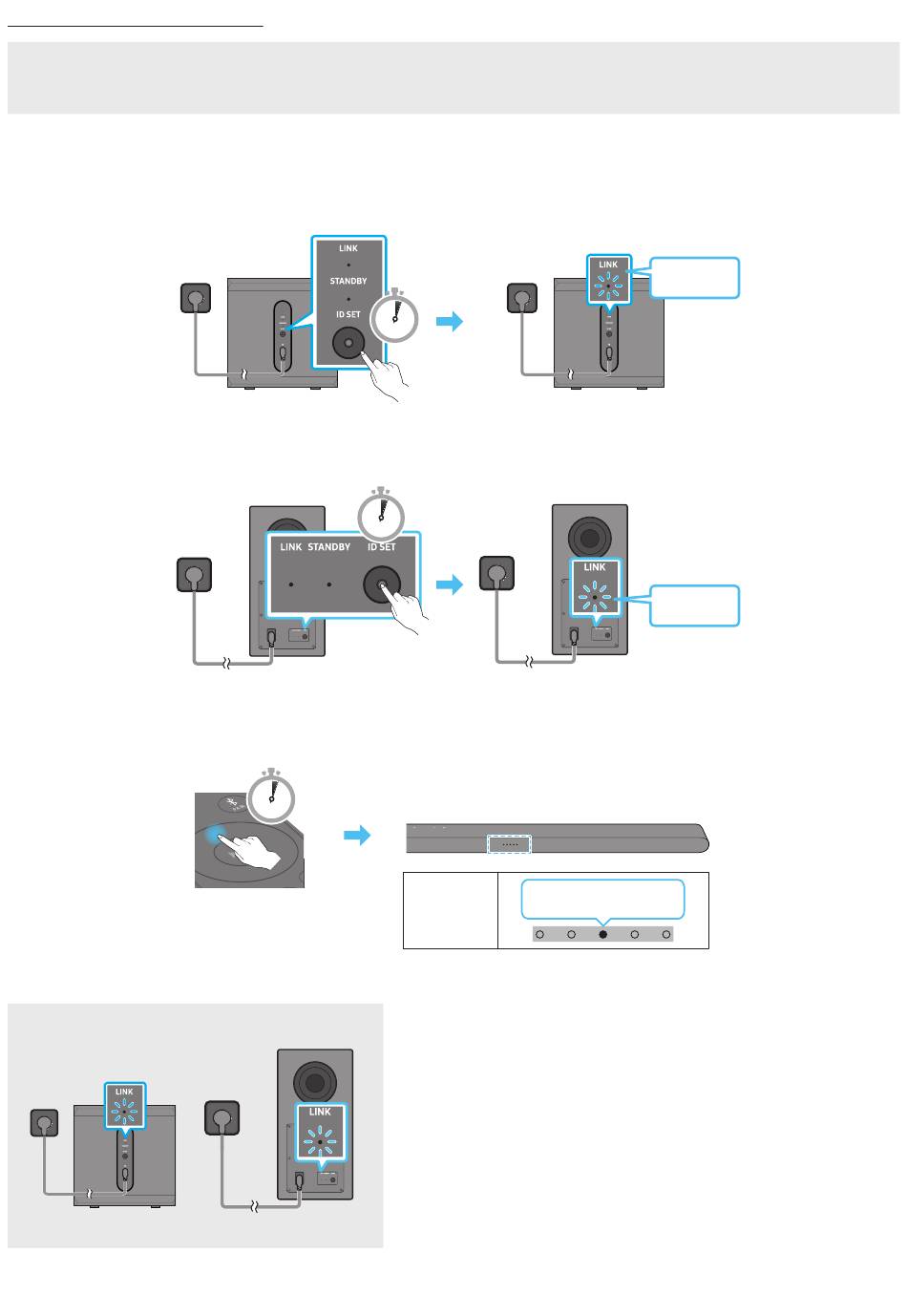 LINK
STANDBY
ID SET

LINK

LINK STANDBY ID SET

LINK

LINK

LINK