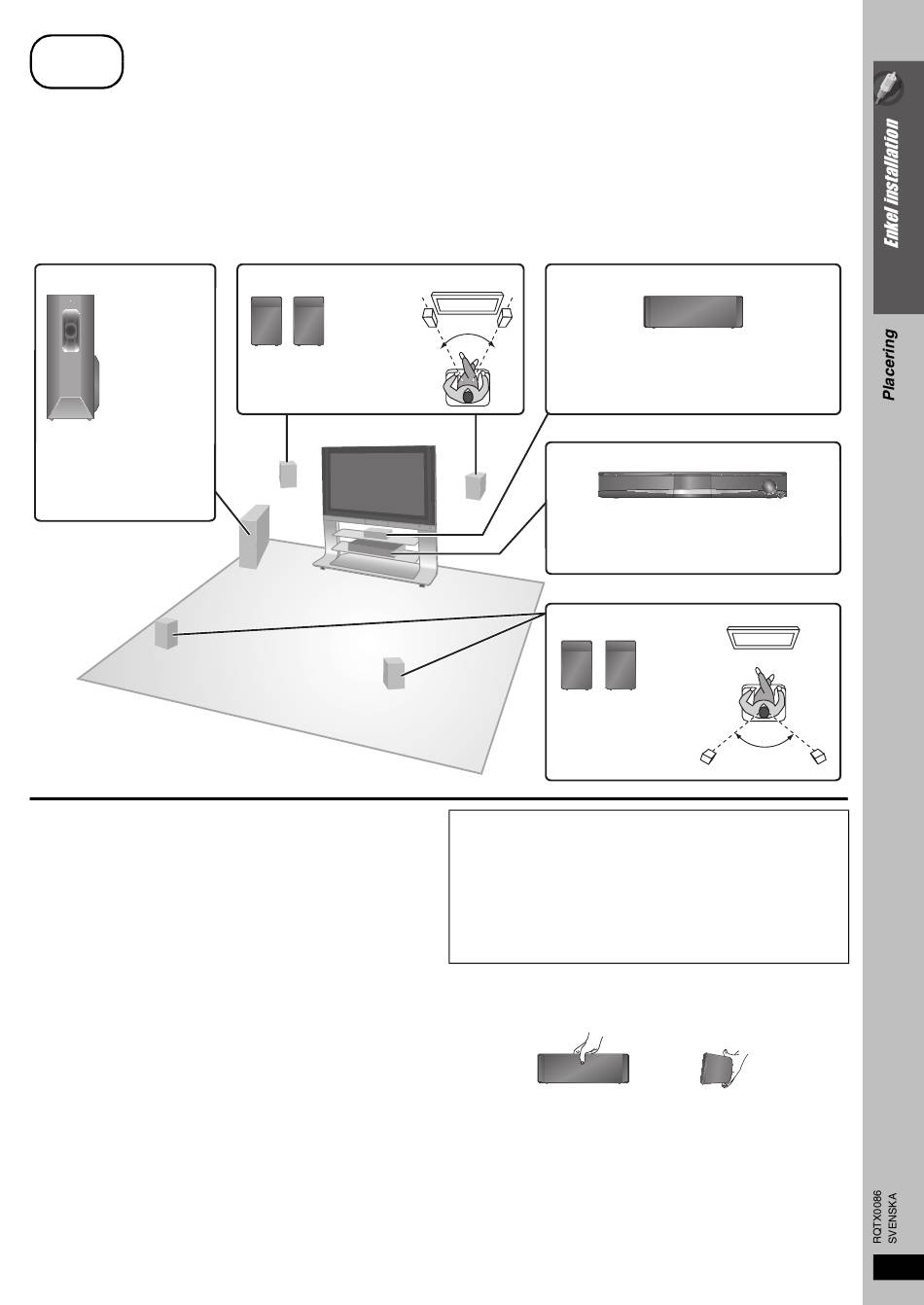 Enkel installation

Placering

RQTX0086
SVENSKA