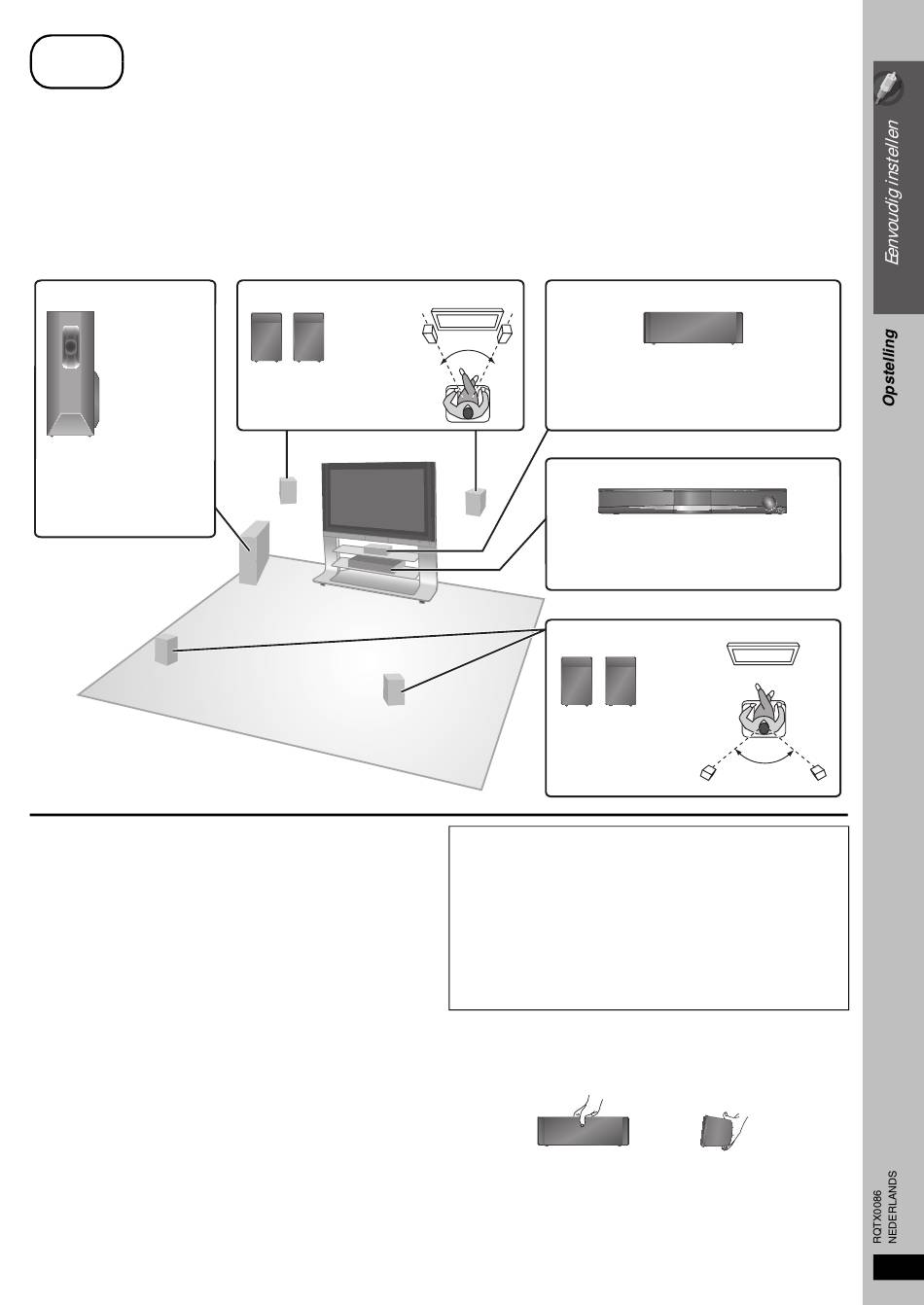 Eenvoudig instellen

Opstelling

RQTX0086
NEDERLANDS